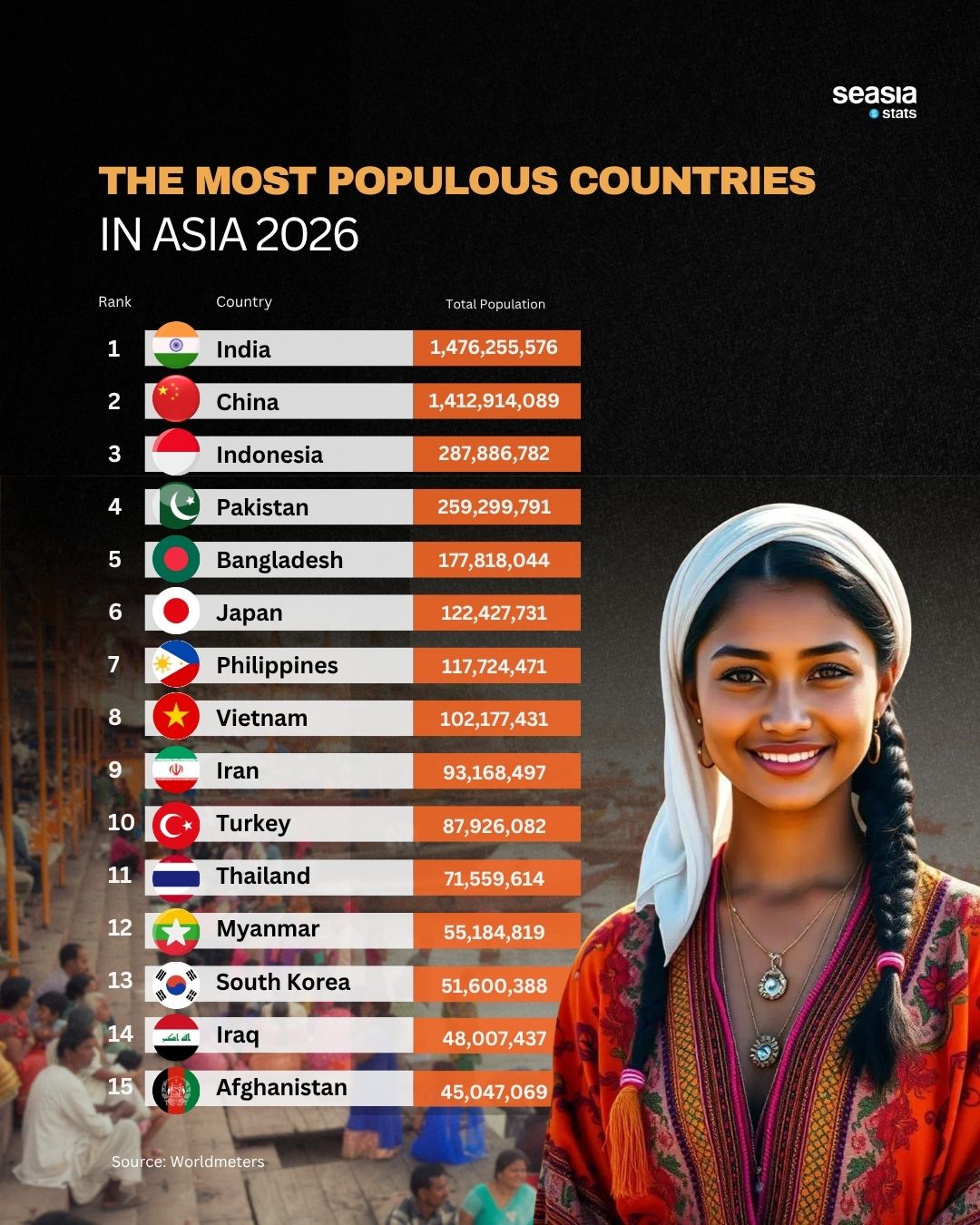 seasia stats

THE MOST POPULOUS COUNTRIES IN ASIA 2026

| Rank | Country | Total Population |
|---|---|---|
| 1 | India | 1,476,255,576 |
| 2 | China | 1,412,914,089 |
| 3 | Indonesia | 287,886,782 |
| 4 | Pakistan | 259,299,791 |
| 5 | Bangladesh | 177,818,044 |
| 6 | Japan | 122,427,731 |
| 7 | Philippines | 117,724,471 |
| 8 | Vietnam | 102,177,431 |
| 9 | Iran | 93,168,497 |
| 10 | Turkey | 87,926,082 |
| 11 | Thailand | 71,559,614 |
| 12 | Myanmar | 55,184,819 |
| 13 | South Korea | 51,600,388 |
| 14 | Iraq | 48,007,437 |
| 15 | Afghanistan | 45,047,069 |

Source: Worldmeters