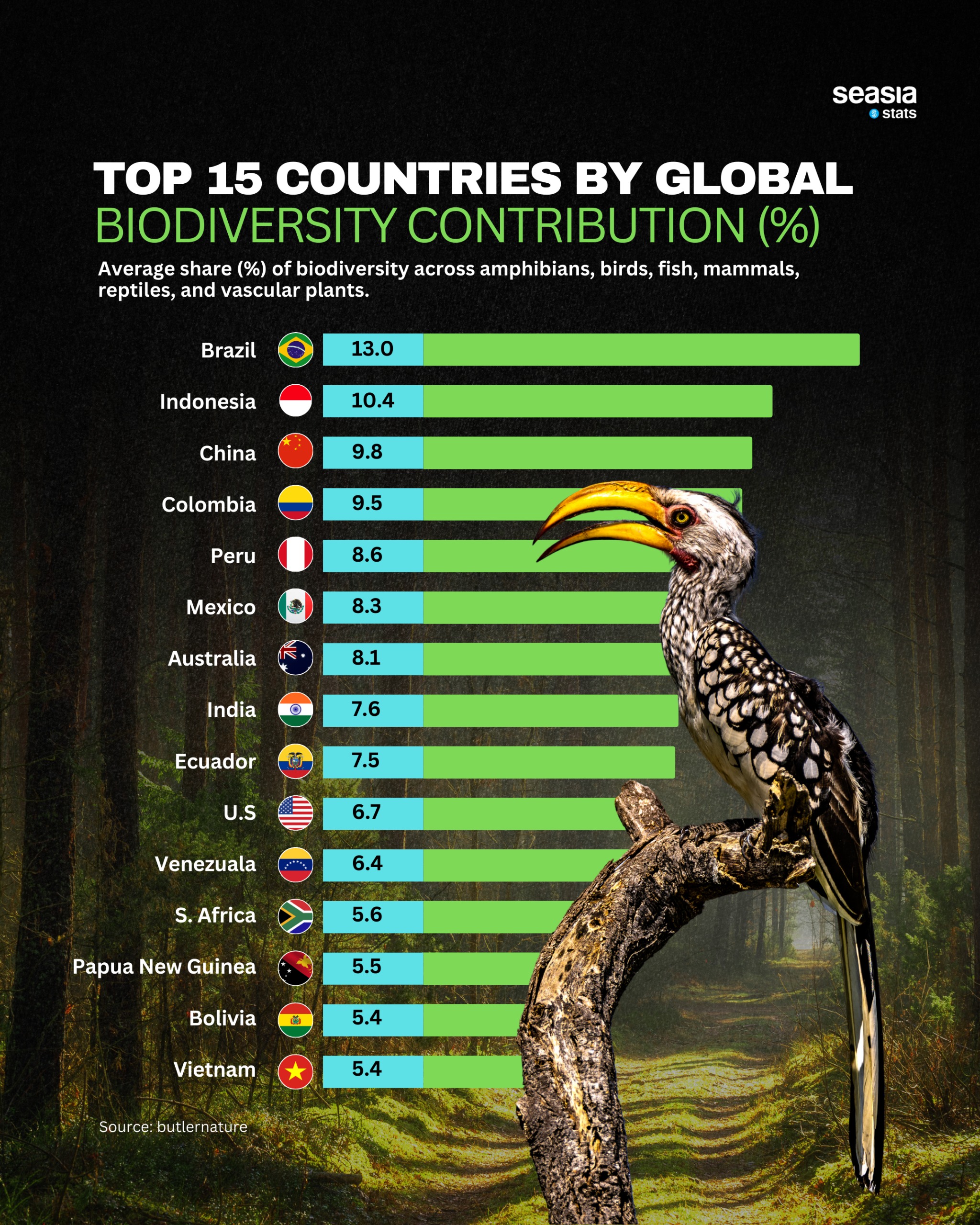 seasia stats

TOP 15 COUNTRIES BY GLOBAL BIODIVERSITY CONTRIBUTION (%)

Average share (%) of biodiversity across amphibians, birds, fish, mammals, reptiles, and vascular plants.

Brazil 13.0
Indonesia 10.4
China 9.8
Colombia 9.5
Peru 8.6
Mexico 8.3
Australia 8.1
India 7.6
Ecuador 7.5
U.S 6.7
Venezuala 6.4
S. Africa 5.6
Papua New Guinea 5.5
Bolivia 5.4
Vietnam 5.4

Source: butlernature