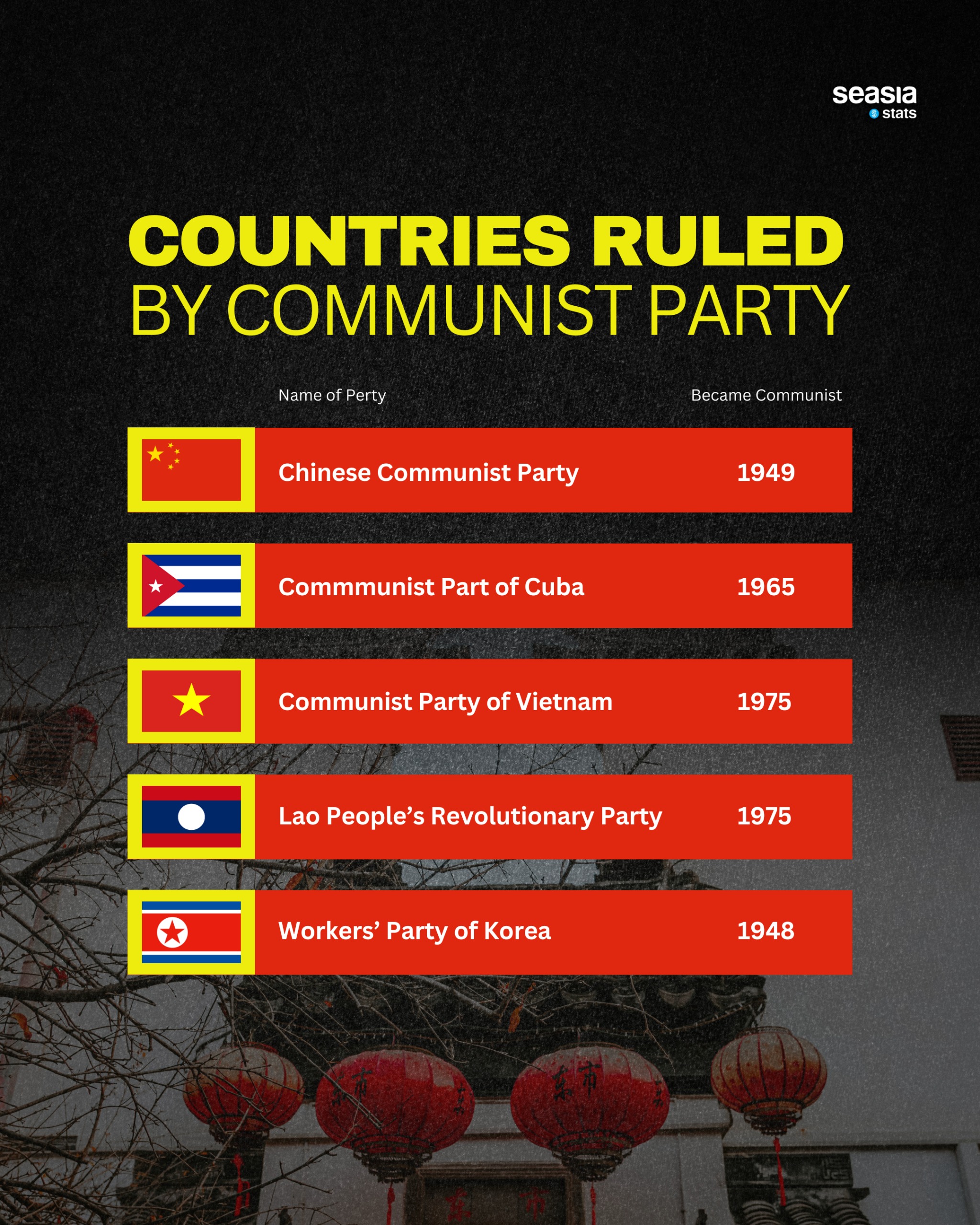 seasia stats

COUNTRIES RULED BY COMMUNIST PARTY

| Name of Perty | Became Communist |
|---|---|
| Chinese Communist Party | 1949 |
| Commmunist Part of Cuba | 1965 |
| Communist Party of Vietnam | 1975 |
| Lao People's Revolutionary Party | 1975 |
| Workers' Party of Korea | 1948 |