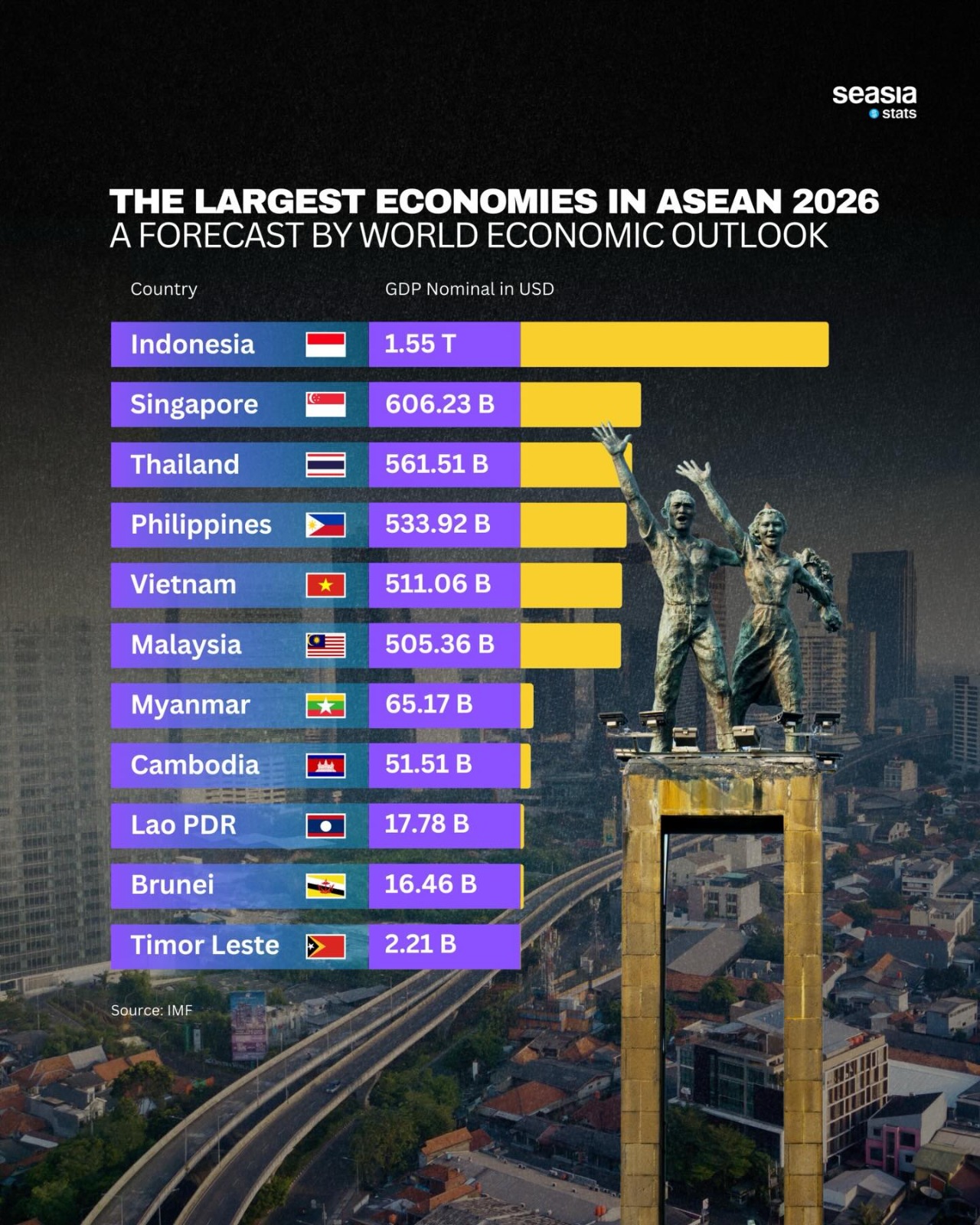 seasia stats

THE LARGEST ECONOMIES IN ASEAN 2026
A FORECAST BY WORLD ECONOMIC OUTLOOK

| Country | GDP Nominal in USD |
|---|---|
| Indonesia | 1.55 T |
| Singapore | 606.23 B |
| Thailand | 561.51 B |
| Philippines | 533.92 B |
| Vietnam | 511.06 B |
| Malaysia | 505.36 B |
| Myanmar | 65.17 B |
| Cambodia | 51.51 B |
| Lao PDR | 17.78 B |
| Brunei | 16.46 B |
| Timor Leste | 2.21 B |

Source: IMF