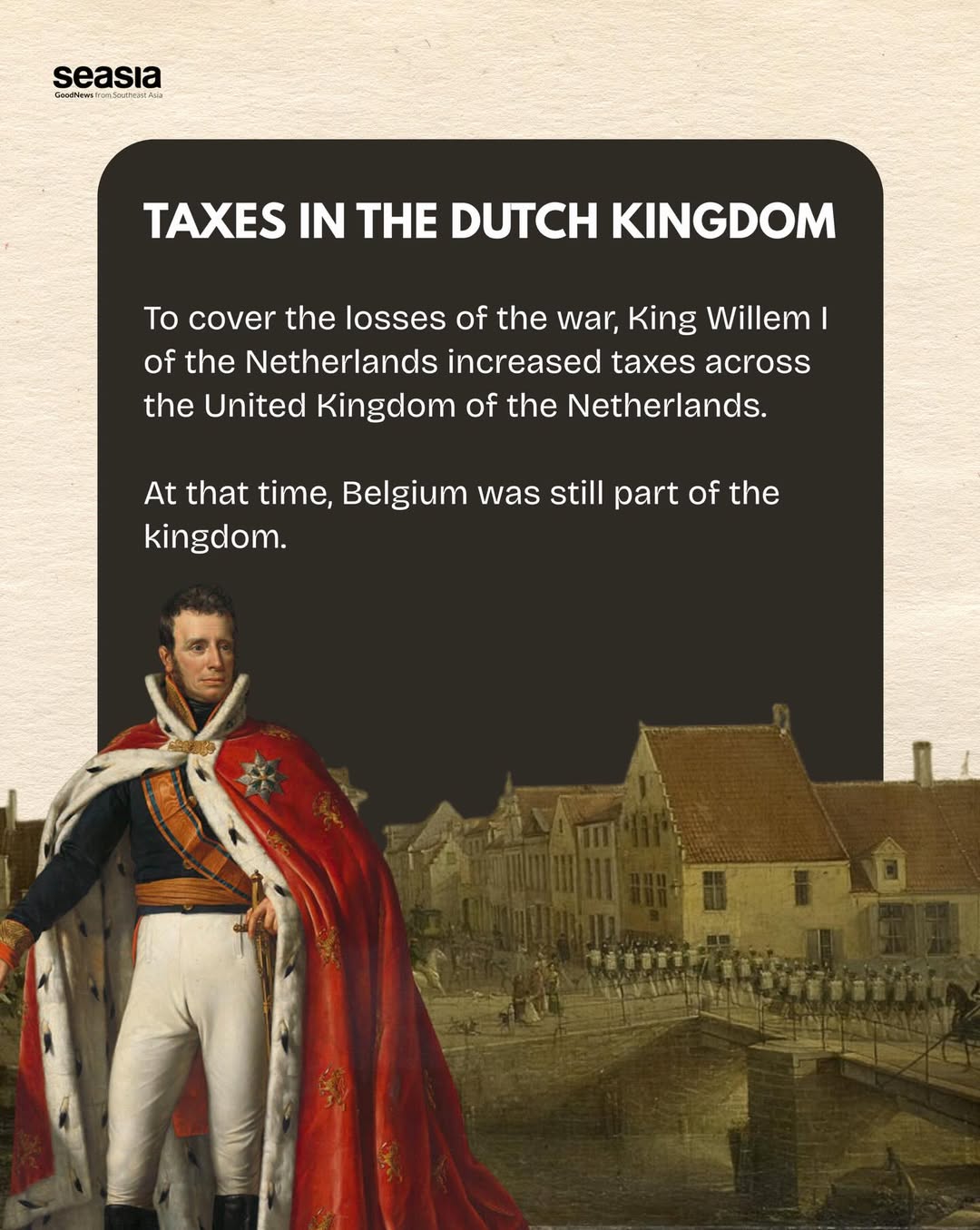 seasia
GoodNews from Southeast Asia

TAXES IN THE DUTCH KINGDOM

To cover the losses of the war, King Willem I of the Netherlands increased taxes across the United Kingdom of the Netherlands.

At that time, Belgium was still part of the kingdom.