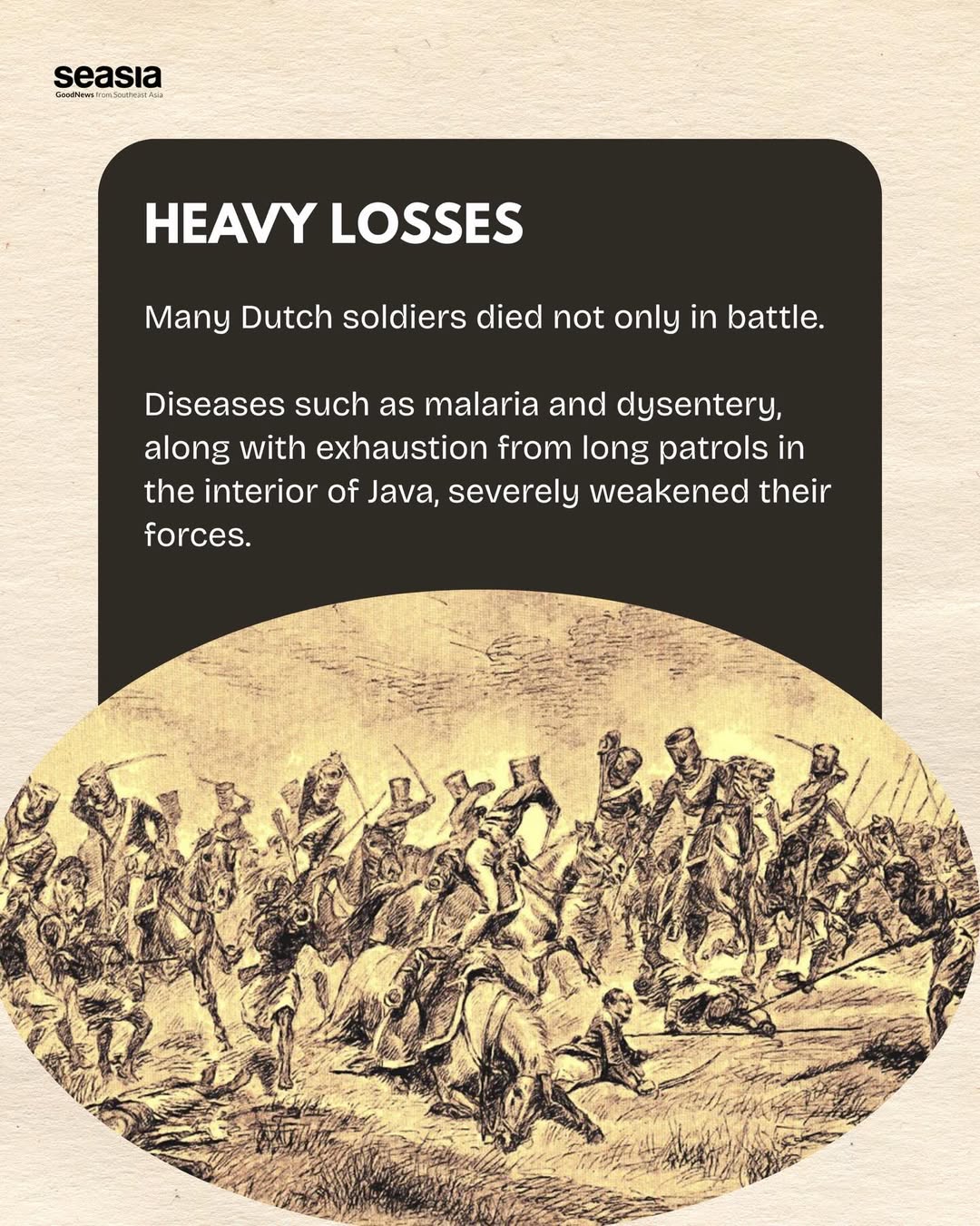 seasia
GoodNews from Southeast Asia

HEAVY LOSSES

Many Dutch soldiers died not only in battle.

Diseases such as malaria and dysentery, along with exhaustion from long patrols in the interior of Java, severely weakened their forces.