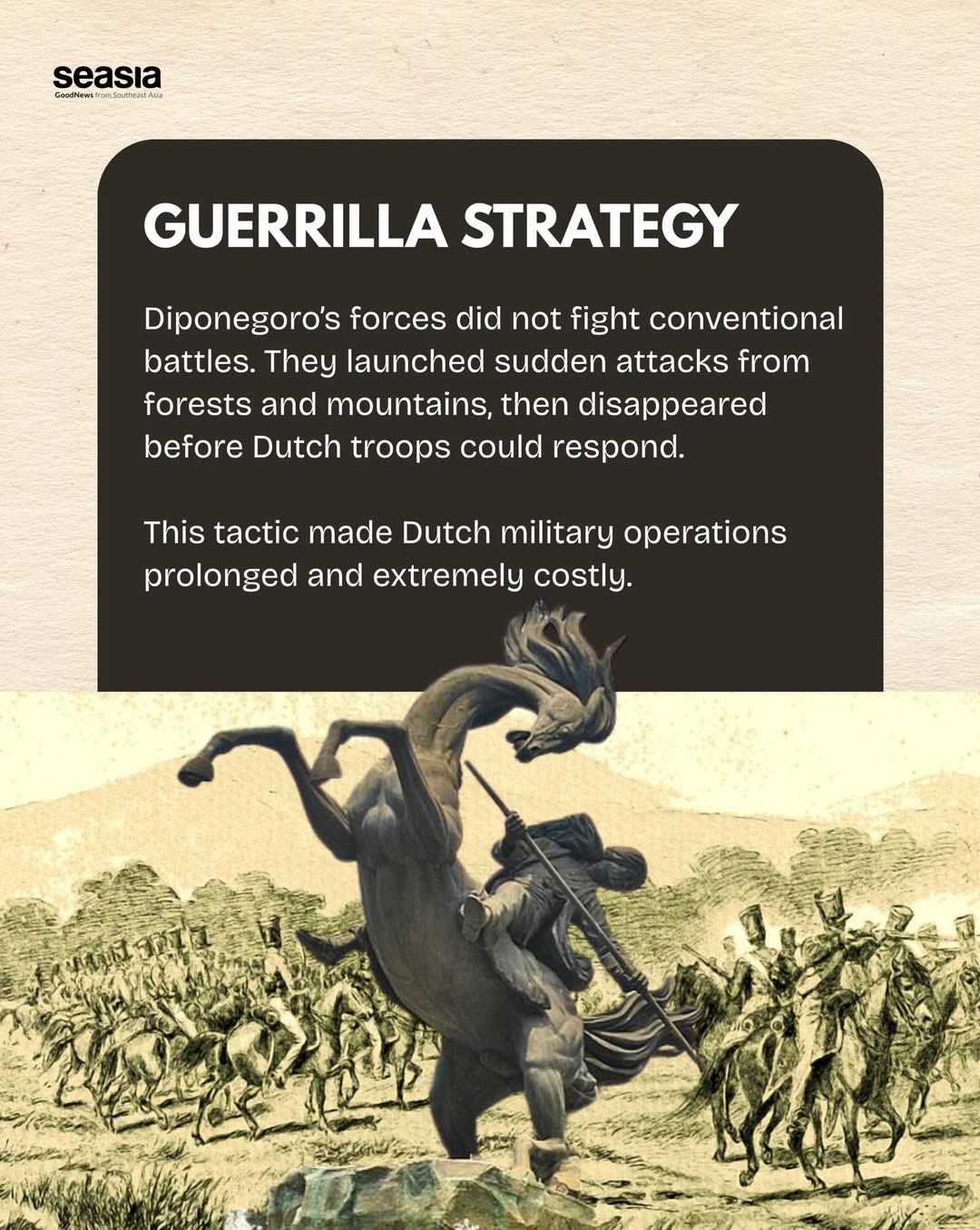 seasia
GoodNews from Southeast Asia

GUERRILLA STRATEGY

Diponegoro's forces did not fight conventional battles. They launched sudden attacks from forests and mountains, then disappeared before Dutch troops could respond.

This tactic made Dutch military operations prolonged and extremely costly.