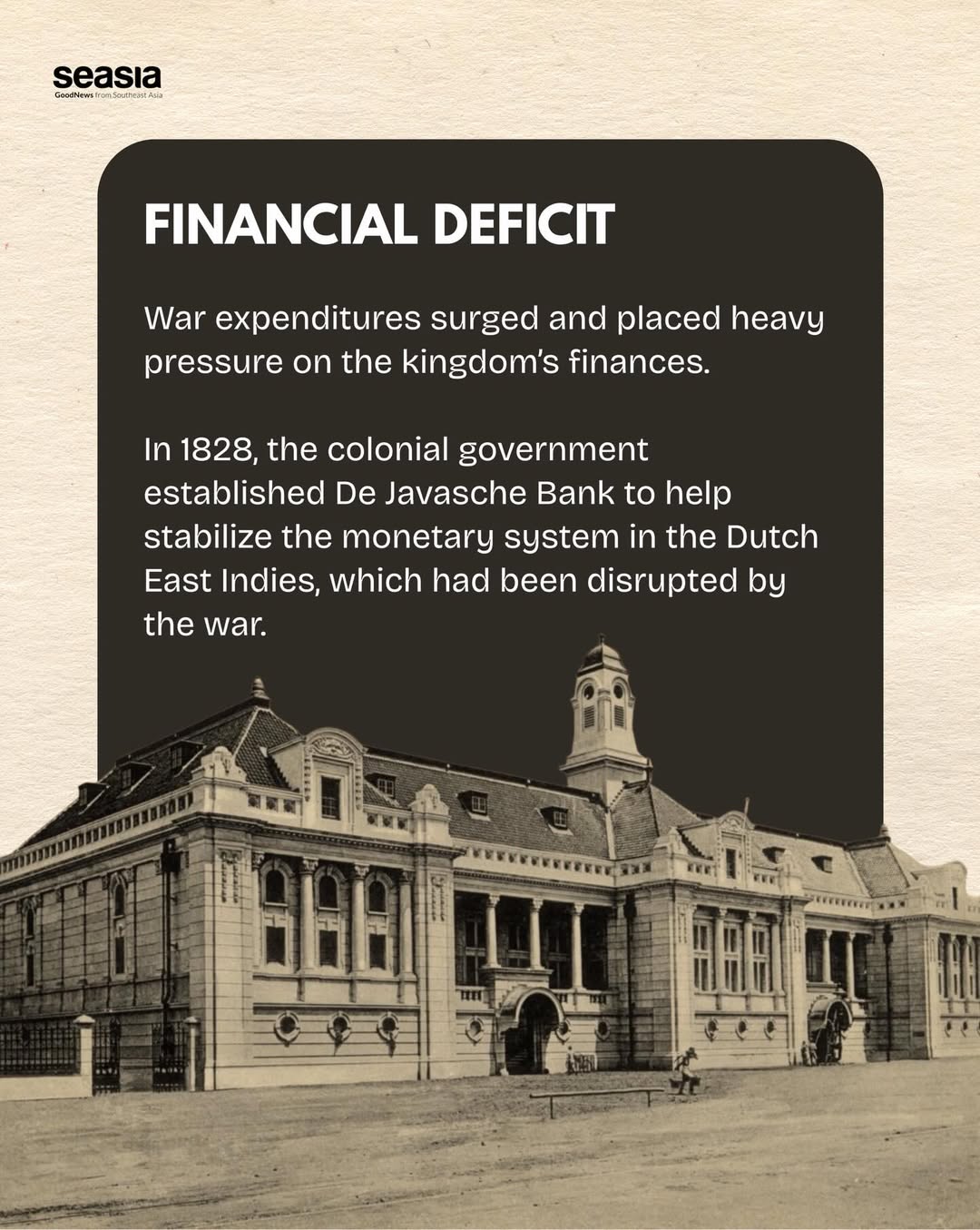 seasia
GoodNews from Southeast Asia

FINANCIAL DEFICIT

War expenditures surged and placed heavy pressure on the kingdom's finances.

In 1828, the colonial government established De Javasche Bank to help stabilize the monetary system in the Dutch East Indies, which had been disrupted by the war.