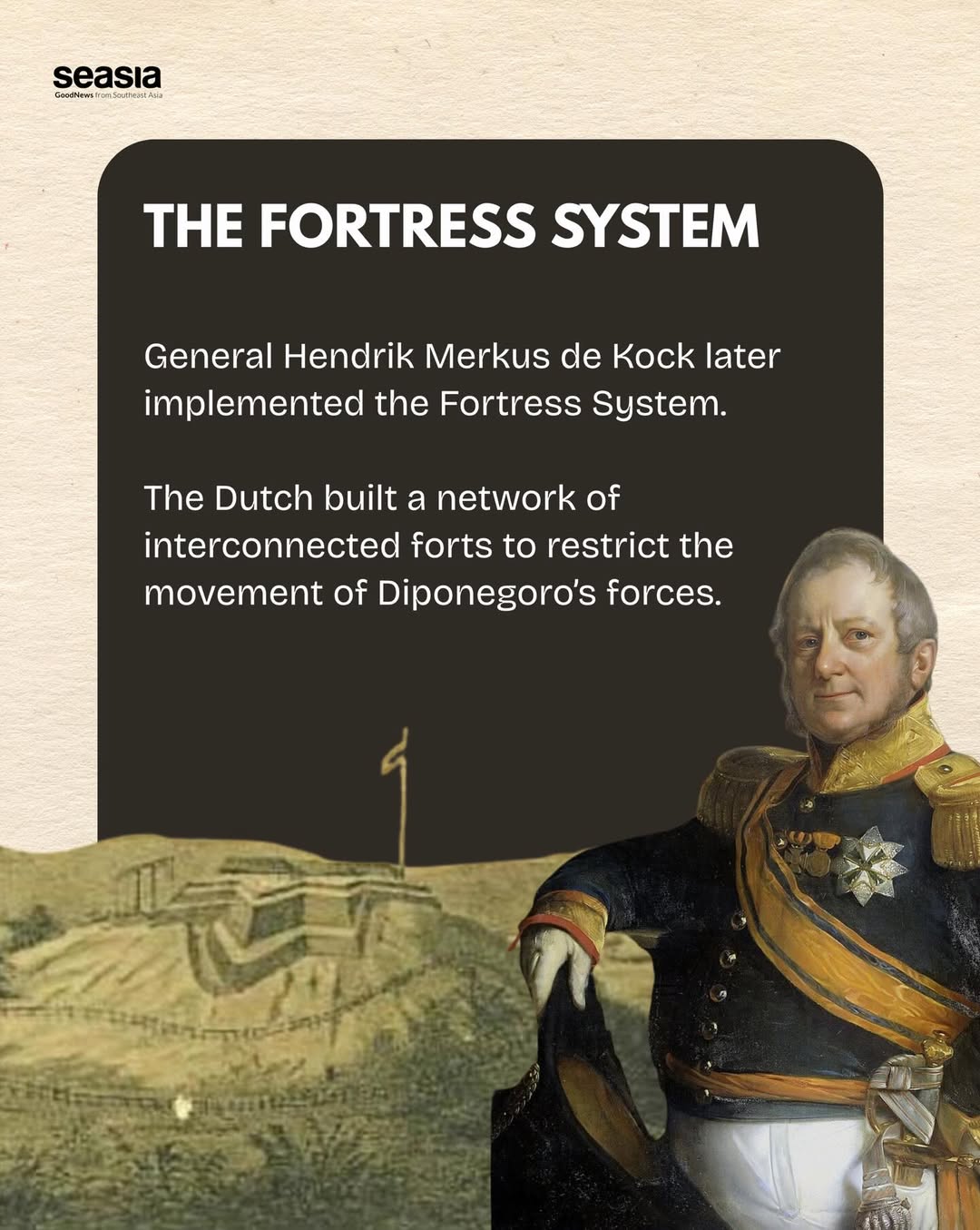 seasia
GoodNews from Southeast Asia

THE FORTRESS SYSTEM

General Hendrik Merkus de Kock later implemented the Fortress System.

The Dutch built a network of interconnected forts to restrict the movement of Diponegoro's forces.