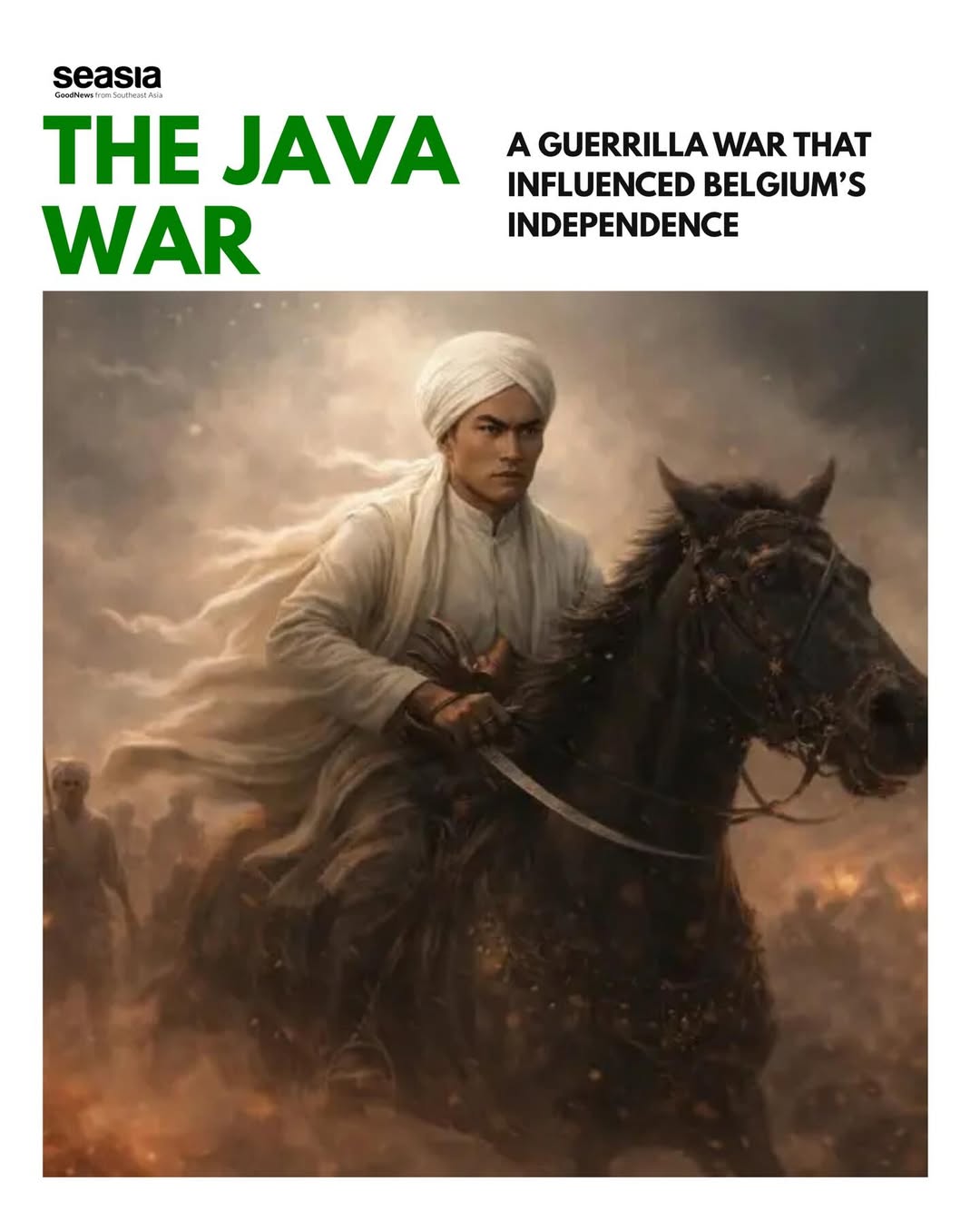 seasia
GoodNews from Southeast Asia

THE JAVA WAR

A GUERRILLA WAR THAT INFLUENCED BELGIUM'S INDEPENDENCE