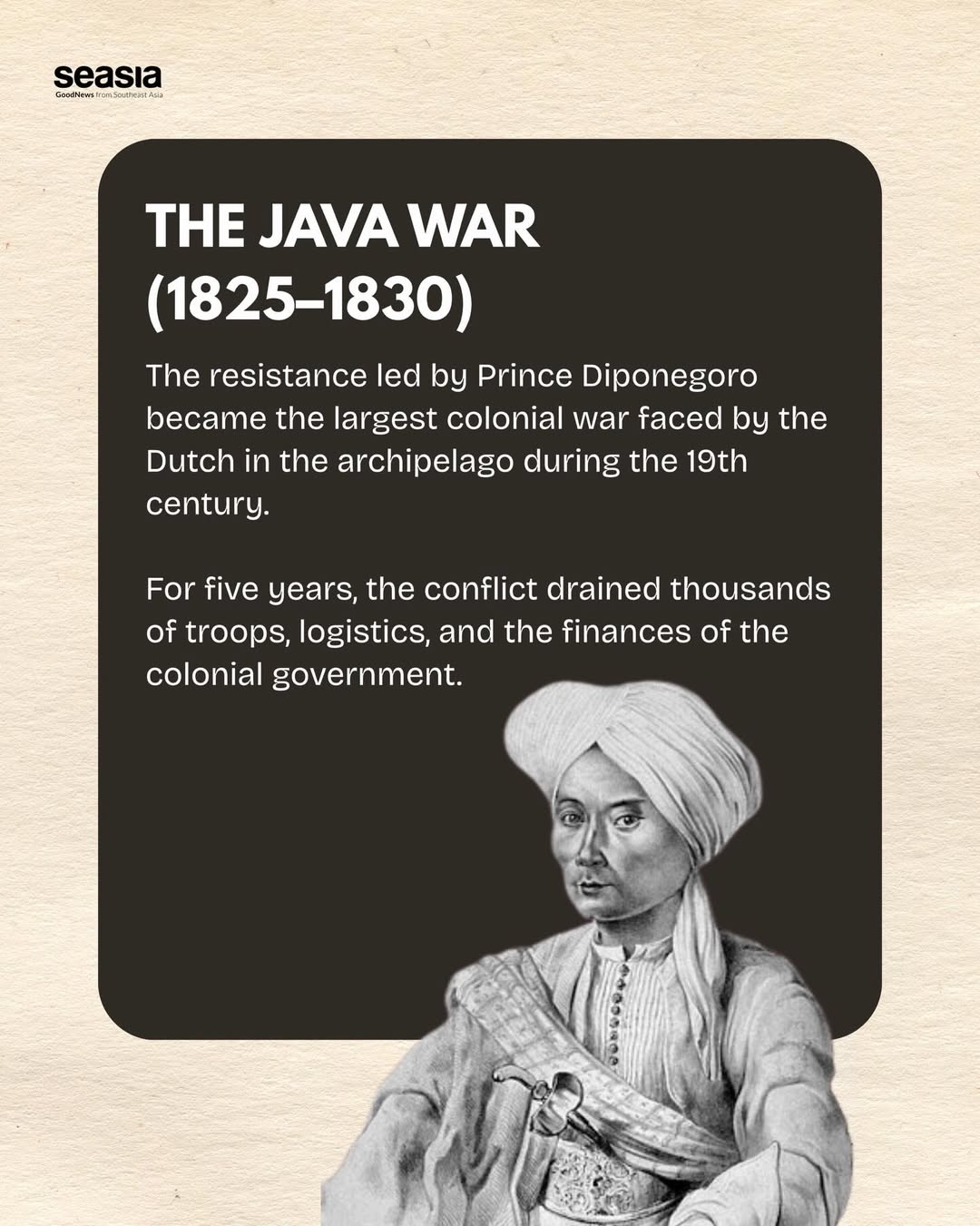 seasia
GoodNews from Southeast Asia

THE JAVA WAR (1825–1830)

The resistance led by Prince Diponegoro became the largest colonial war faced by the Dutch in the archipelago during the 19th century.

For five years, the conflict drained thousands of troops, logistics, and the finances of the colonial government.