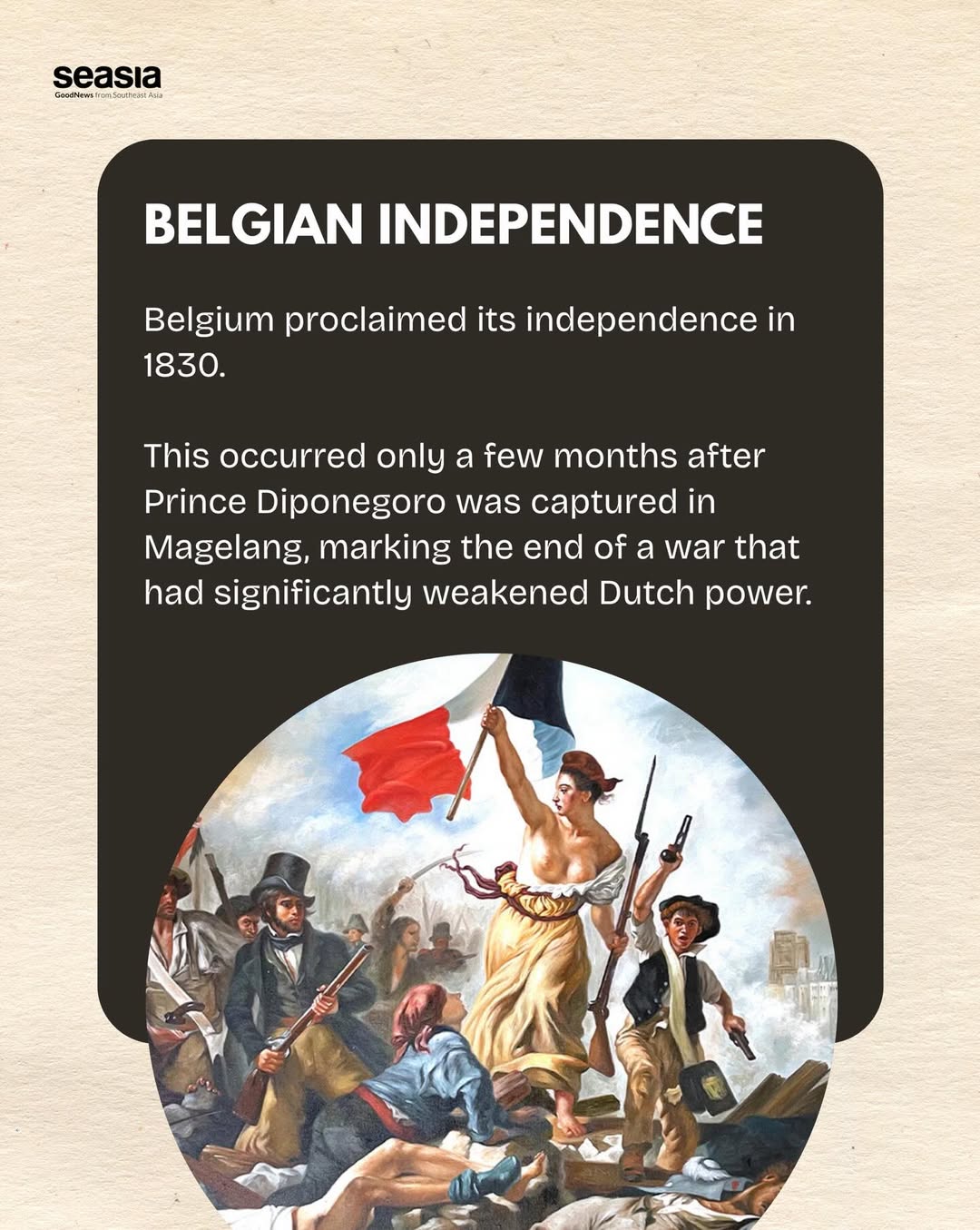 seasia
GoodNews from Southeast Asia

BELGIAN INDEPENDENCE

Belgium proclaimed its independence in 1830.

This occurred only a few months after Prince Diponegoro was captured in Magelang, marking the end of a war that had significantly weakened Dutch power.