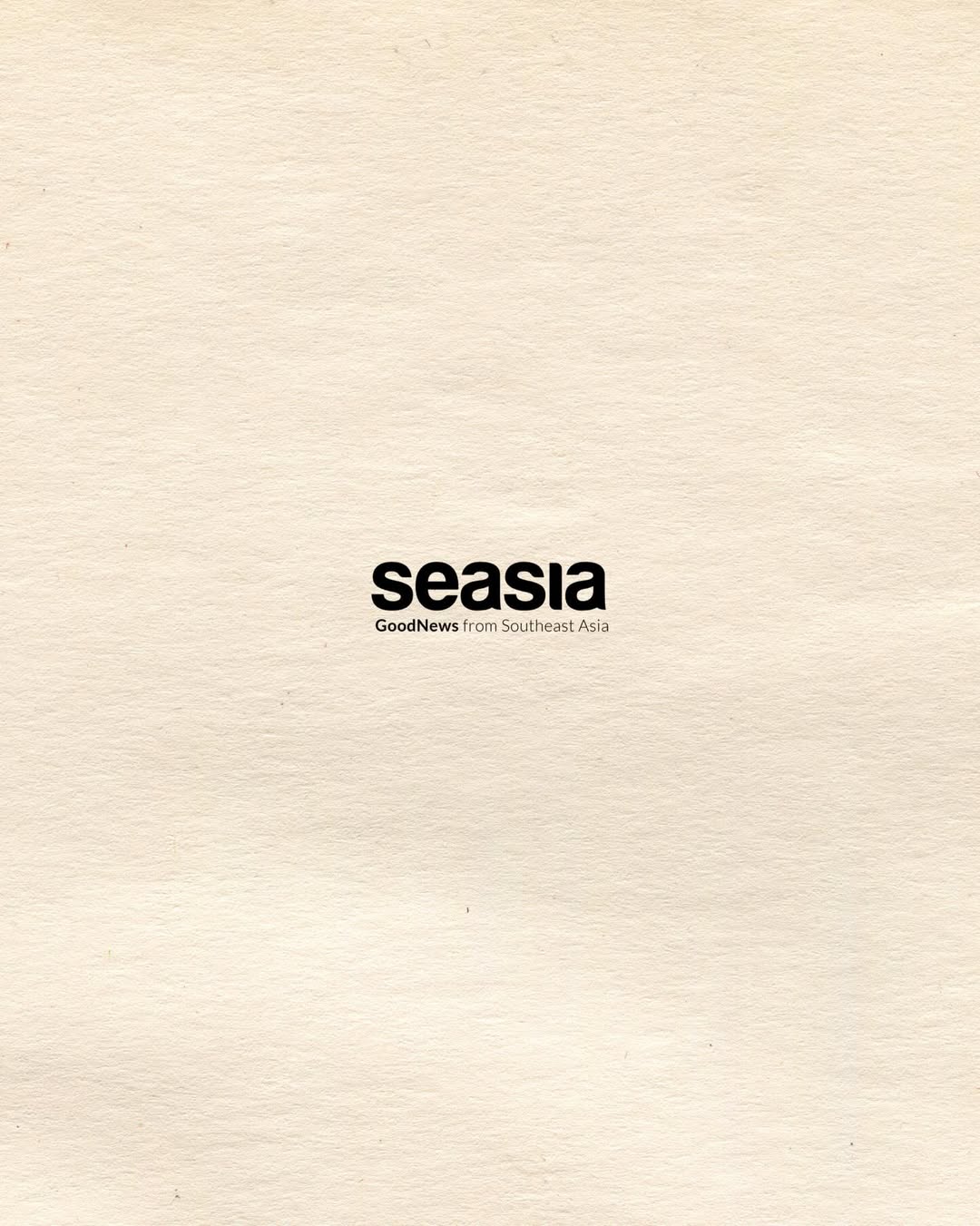 seasia
GoodNews from Southeast Asia