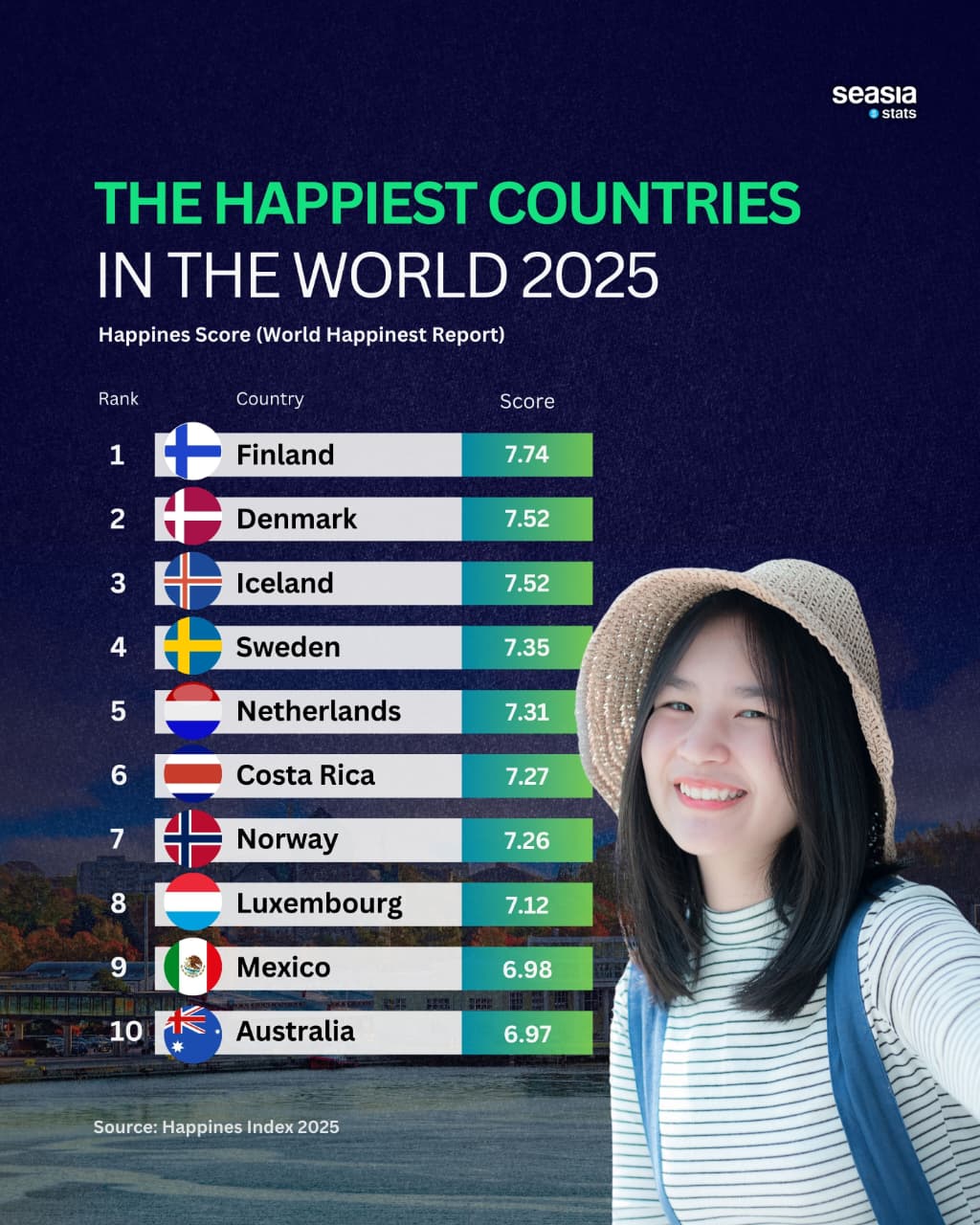 seasia stats

THE HAPPIEST COUNTRIES IN THE WORLD 2025

Happines Score (World Happinest Report)

| Rank | Country | Score |
|---|---|---|
| 1 | Finland | 7.74 |
| 2 | Denmark | 7.52 |
| 3 | Iceland | 7.52 |
| 4 | Sweden | 7.35 |
| 5 | Netherlands | 7.31 |
| 6 | Costa Rica | 7.27 |
| 7 | Norway | 7.26 |
| 8 | Luxembourg | 7.12 |
| 9 | Mexico | 6.98 |
| 10 | Australia | 6.97 |

Source: Happines Index 2025