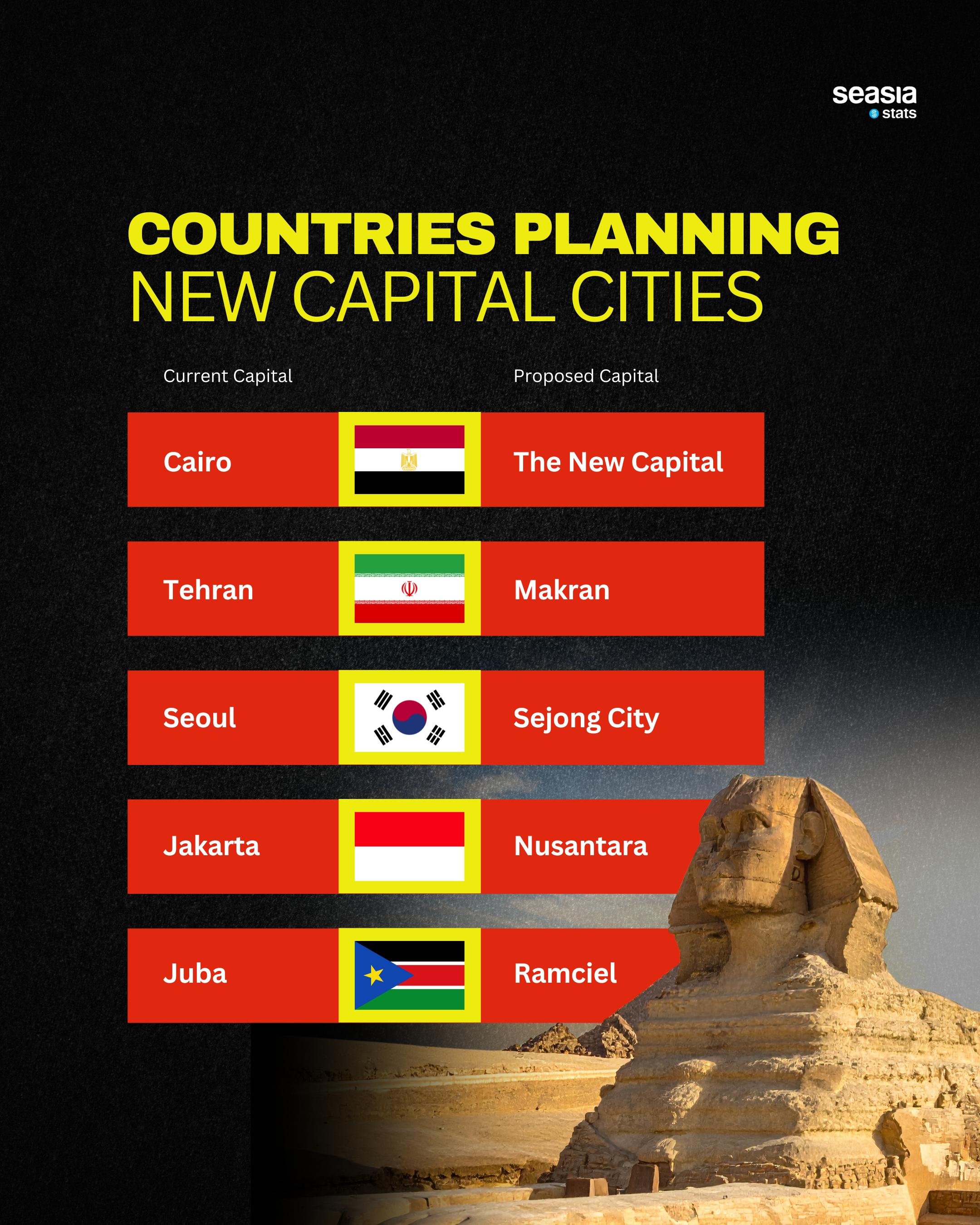 seasia stats

COUNTRIES PLANNING
NEW CAPITAL CITIES

| Current Capital | Proposed Capital |
|---|---|
| Cairo | The New Capital |
| Tehran | Makran |
| Seoul | Sejong City |
| Jakarta | Nusantara |
| Juba | Ramciel |