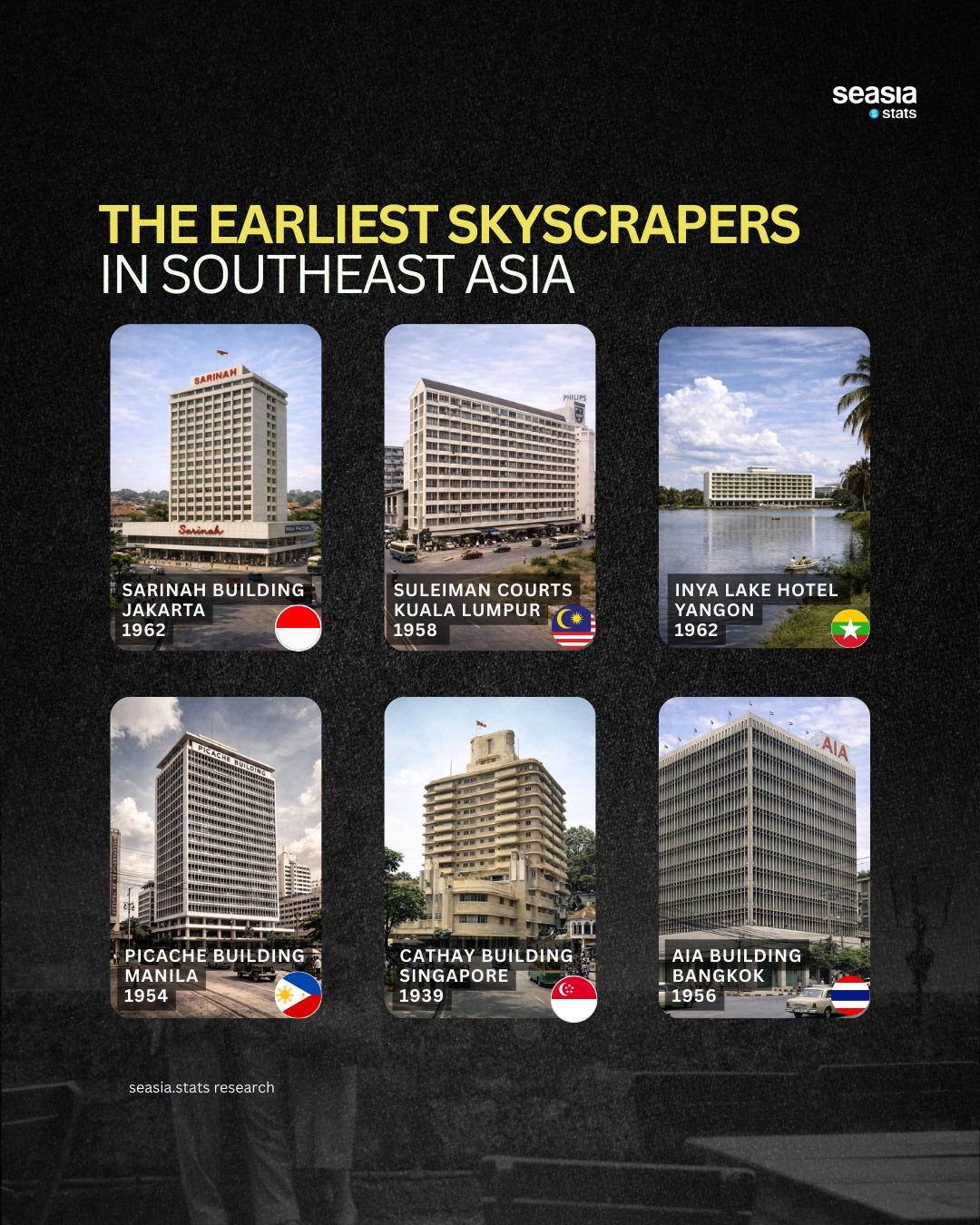 seasia stats

THE EARLIEST SKYSCRAPERS IN SOUTHEAST ASIA

SARINAH
Sarinah
SARINAH BUILDING
JAKARTA
1962

PHILIPS
SULEIMAN COURTS
KUALA LUMPUR
1958

INYA LAKE HOTEL
YANGON
1962

PICACHE BUILDING
PICACHE BUILDING
MANILA
1954

CATHAY BUILDING
SINGAPORE
1939

AIA
AIA BUILDING
BANGKOK
1956

seasia.stats research