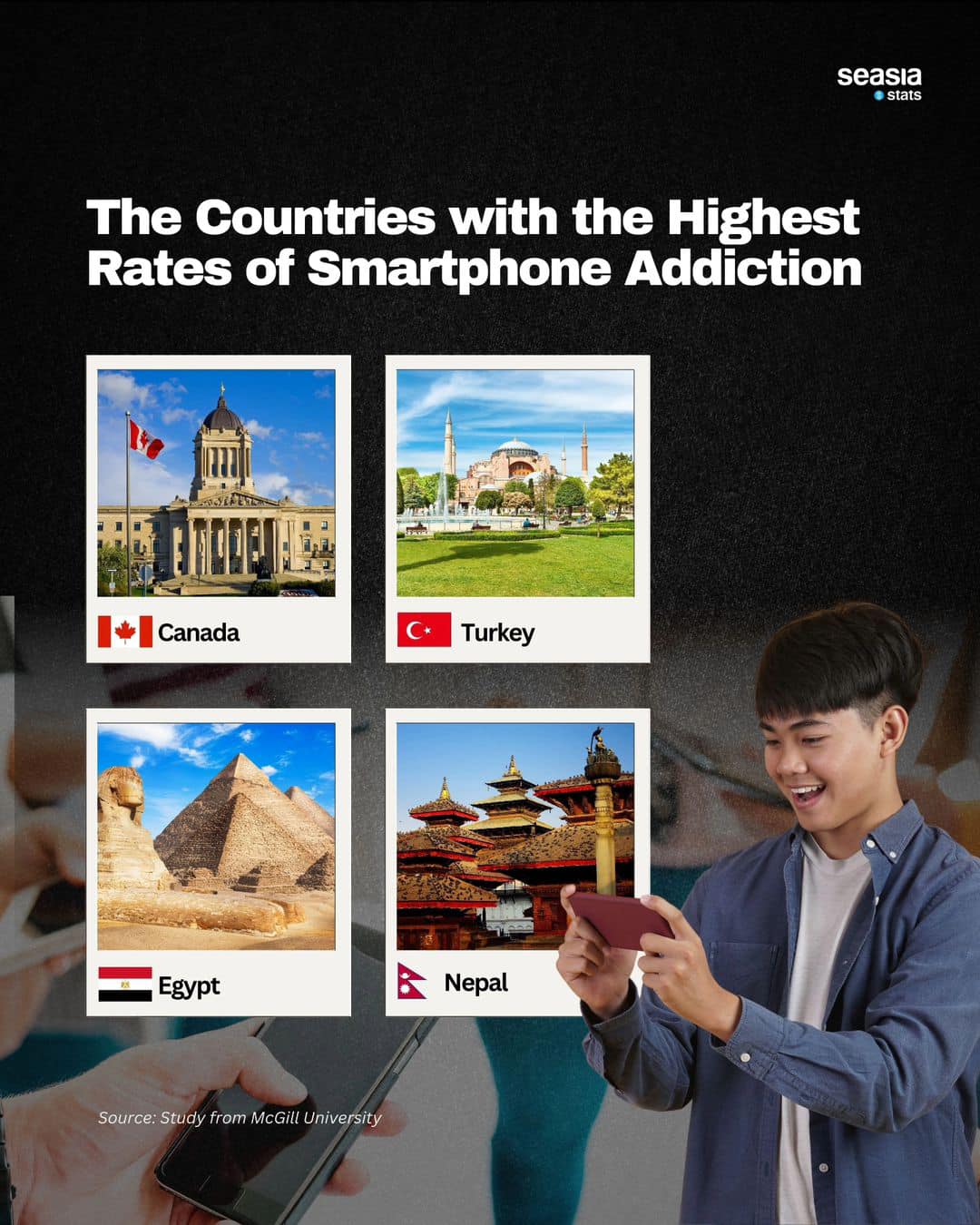 seasia
stats

The Countries with the Highest Rates of Smartphone Addiction

Canada

Turkey

Egypt

Nepal

Source: Study from McGill University