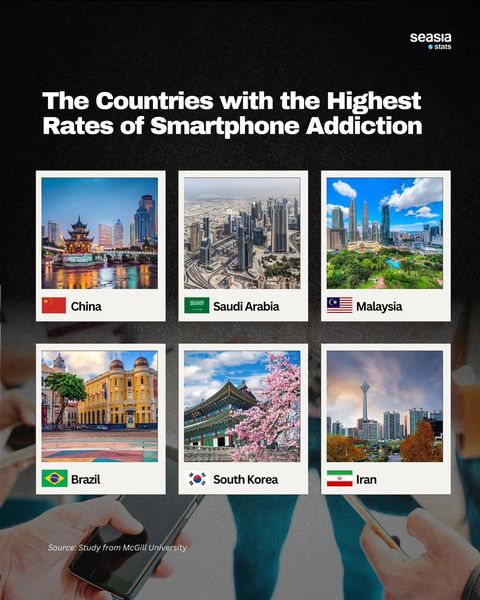 seasia stats

The Countries with the Highest Rates of Smartphone Addiction

China

Saudi Arabia

Malaysia

Brazil

South Korea

Iran

Source: Study from McGill University