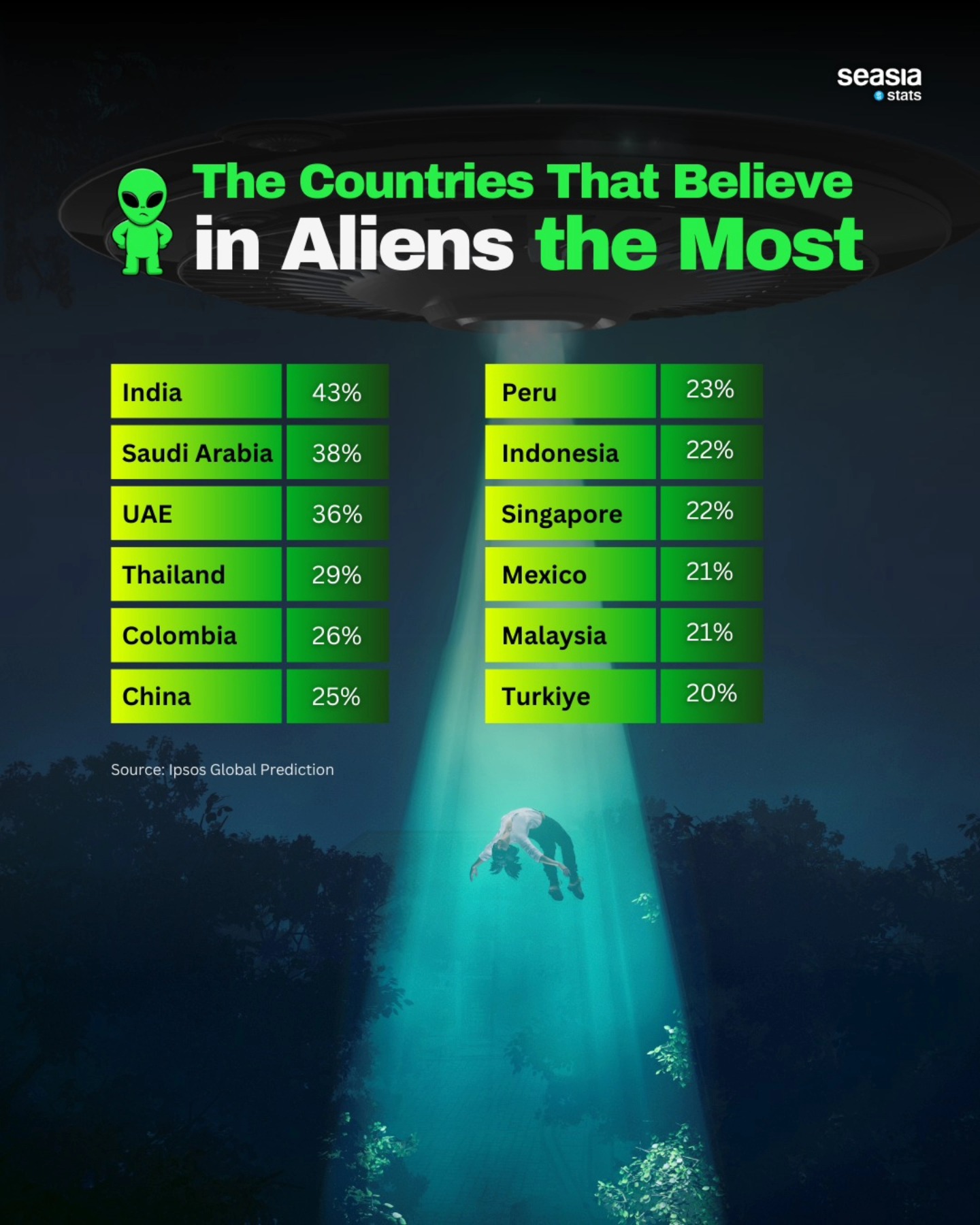 seasia stats

The Countries That Believe in Aliens the Most

| India | 43% |
|---|---|
| Saudi Arabia | 38% |
| UAE | 36% |
| Thailand | 29% |
| Colombia | 26% |
| China | 25% |

| Peru | 23% |
|---|---|
| Indonesia | 22% |
| Singapore | 22% |
| Mexico | 21% |
| Malaysia | 21% |
| Turkiye | 20% |

Source: Ipsos Global Prediction