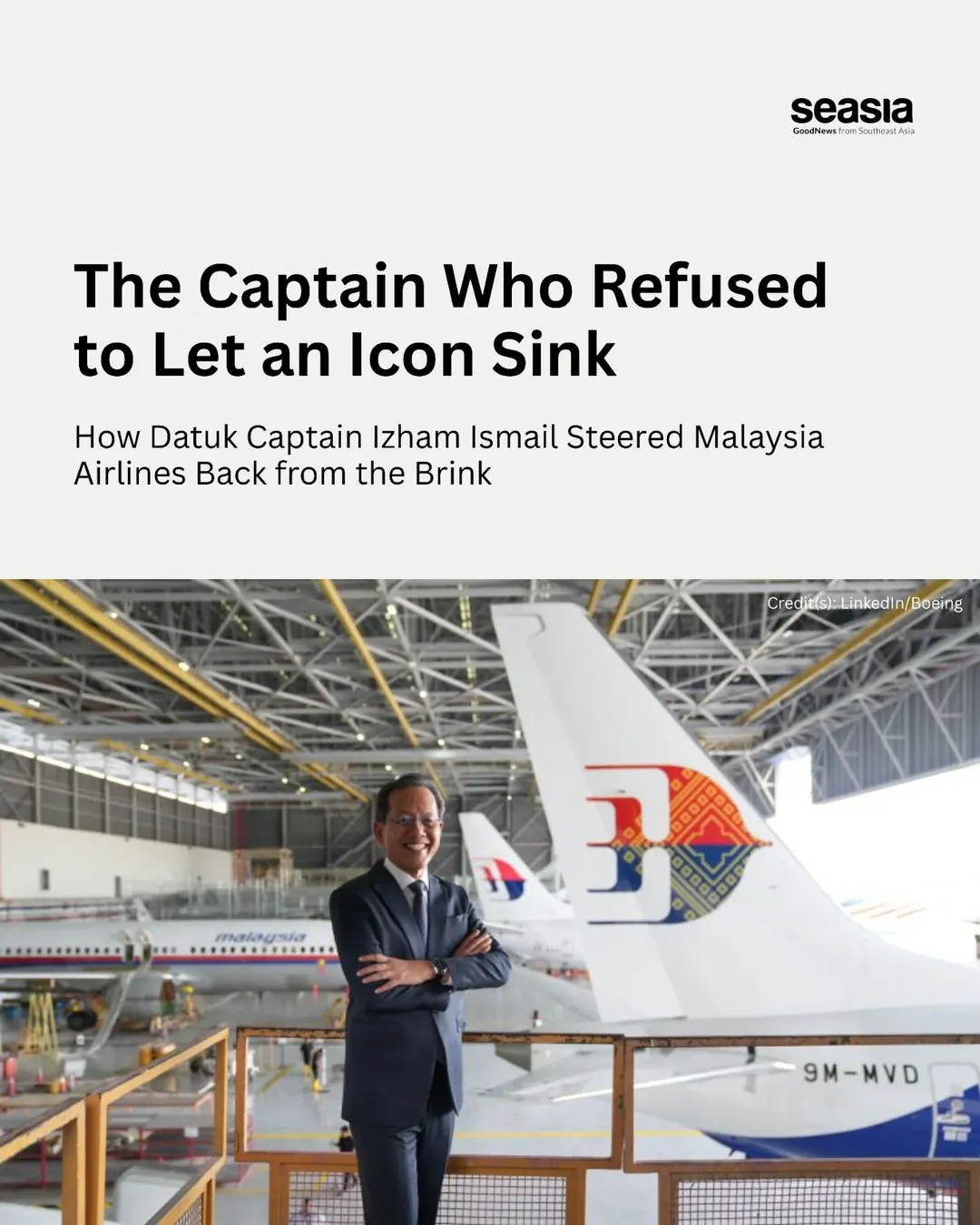 seasia
GoodNews from Southeast Asia

The Captain Who Refused to Let an Icon Sink

How Datuk Captain Izham Ismail Steered Malaysia Airlines Back from the Brink

Credit(s): LinkedIn/Boeing

malaysia

9M-MVD