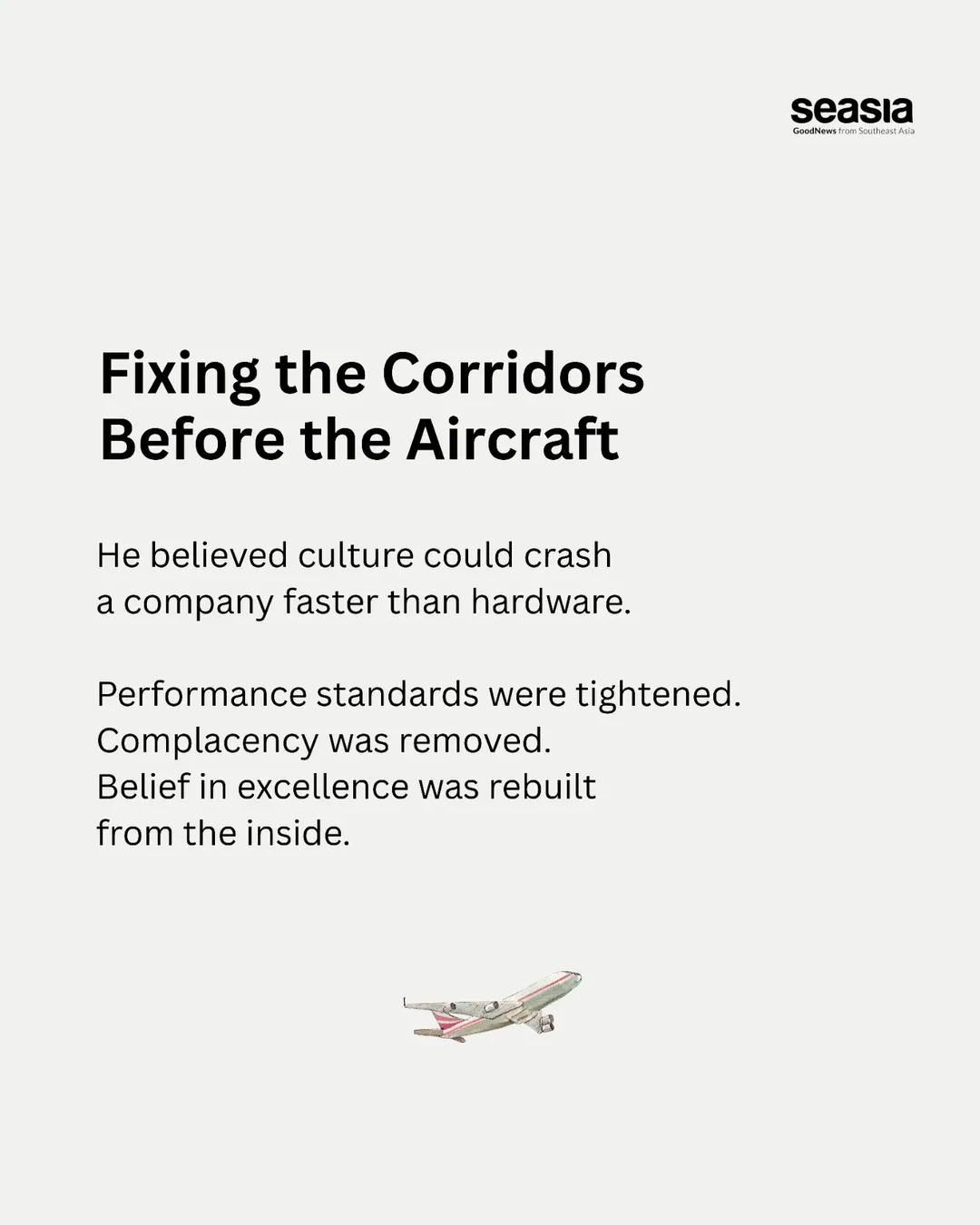 seasia
GoodNews from Southeast Asia

Fixing the Corridors Before the Aircraft

He believed culture could crash a company faster than hardware.

Performance standards were tightened.
Complacency was removed.
Belief in excellence was rebuilt from the inside.