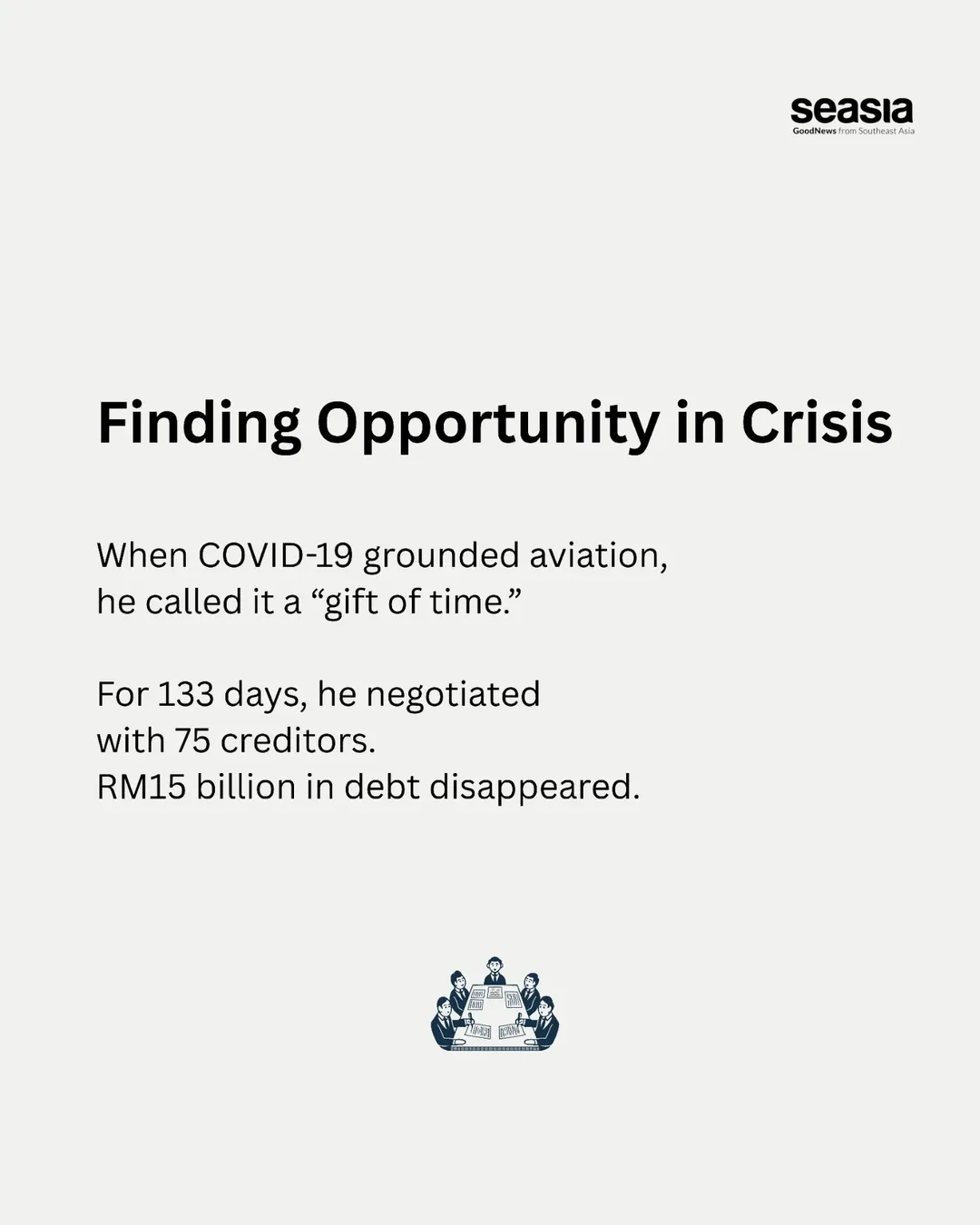 seasia
GoodNews from Southeast Asia

Finding Opportunity in Crisis

When COVID-19 grounded aviation, he called it a “gift of time.”

For 133 days, he negotiated with 75 creditors.
RM15 billion in debt disappeared.