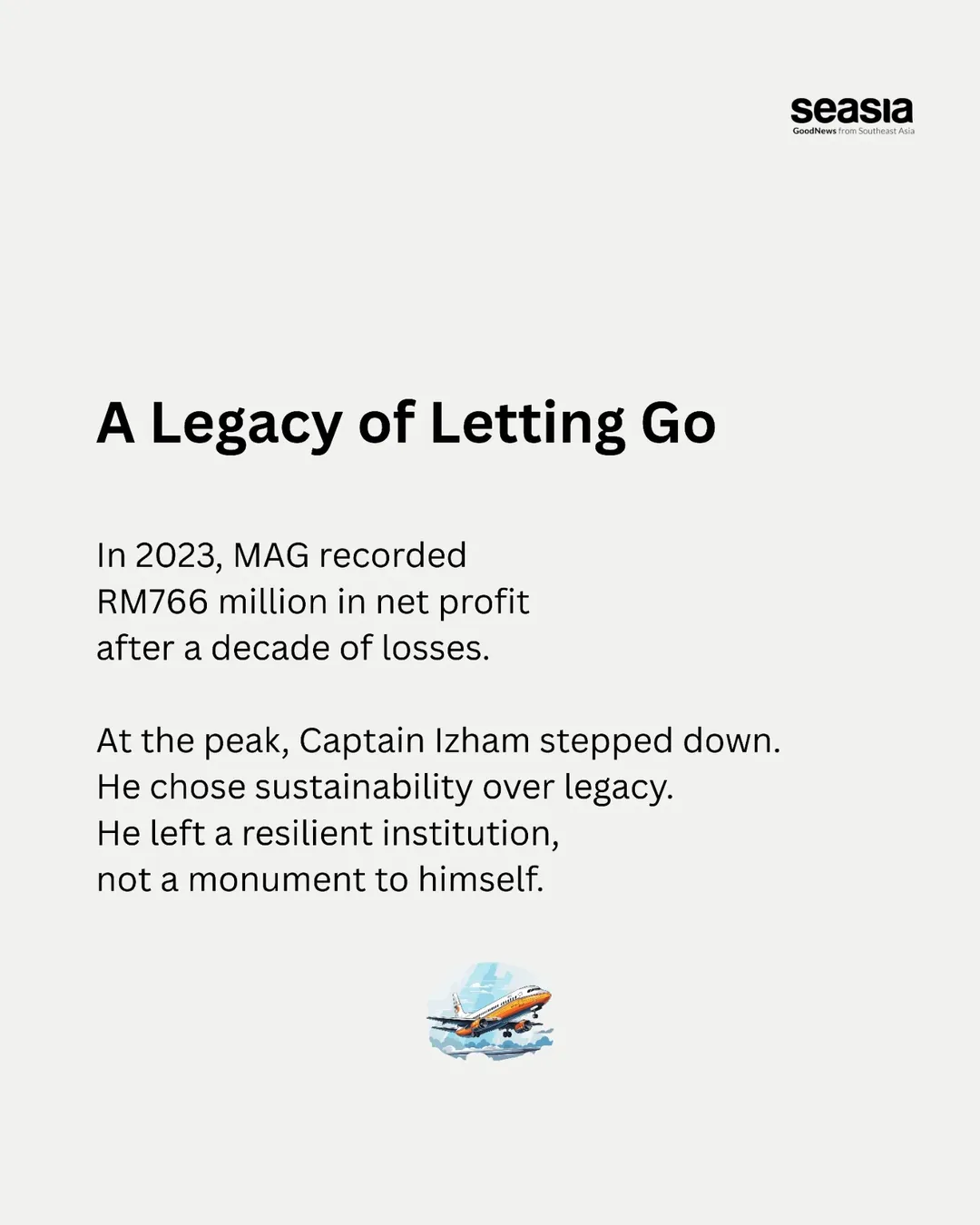 seasia
GoodNews from Southeast Asia

A Legacy of Letting Go

In 2023, MAG recorded RM766 million in net profit after a decade of losses.

At the peak, Captain Izham stepped down. He chose sustainability over legacy. He left a resilient institution, not a monument to himself.