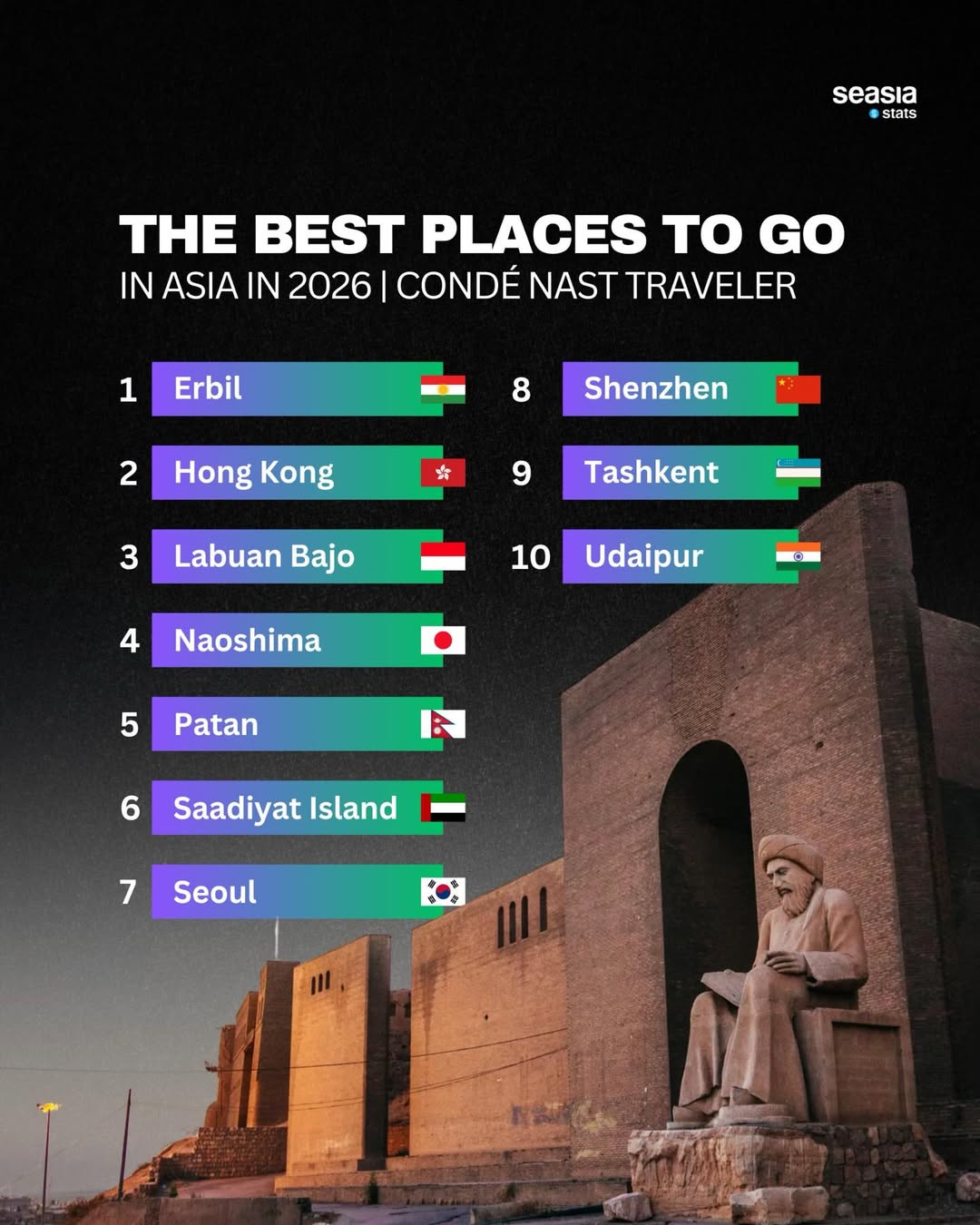 seasia
stats

THE BEST PLACES TO GO
IN ASIA IN 2026 | CONDÉ NAST TRAVELER

1 Erbil
2 Hong Kong
3 Labuan Bajo
4 Naoshima
5 Patan
6 Saadiyat Island
7 Seoul

8 Shenzhen
9 Tashkent
10 Udaipur