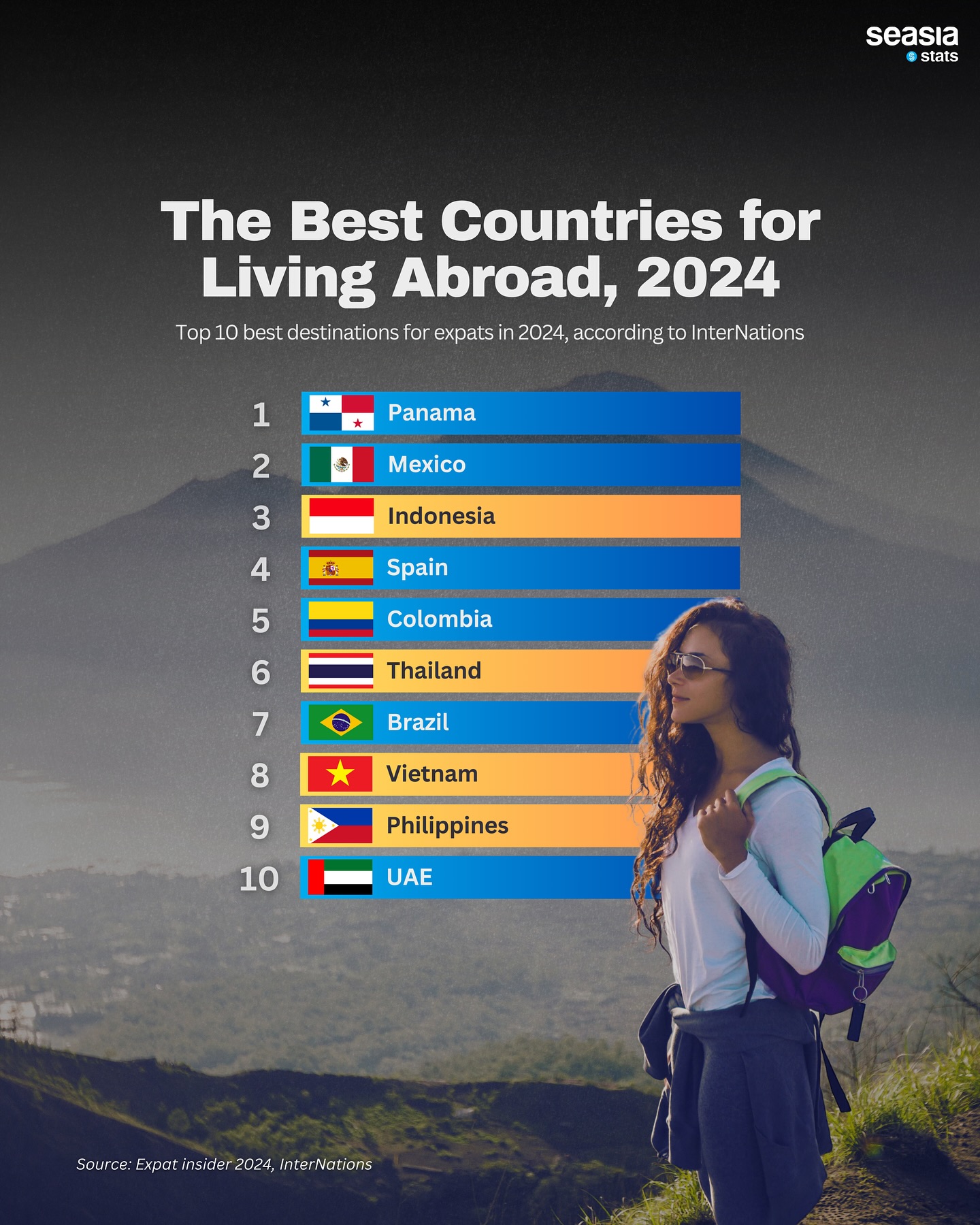 seasia stats

The Best Countries for Living Abroad, 2024

Top 10 best destinations for expats in 2024, according to InterNations

1 Panama
2 Mexico
3 Indonesia
4 Spain
5 Colombia
6 Thailand
7 Brazil
8 Vietnam
9 Philippines
10 UAE

Source: Expat insider 2024, InterNations