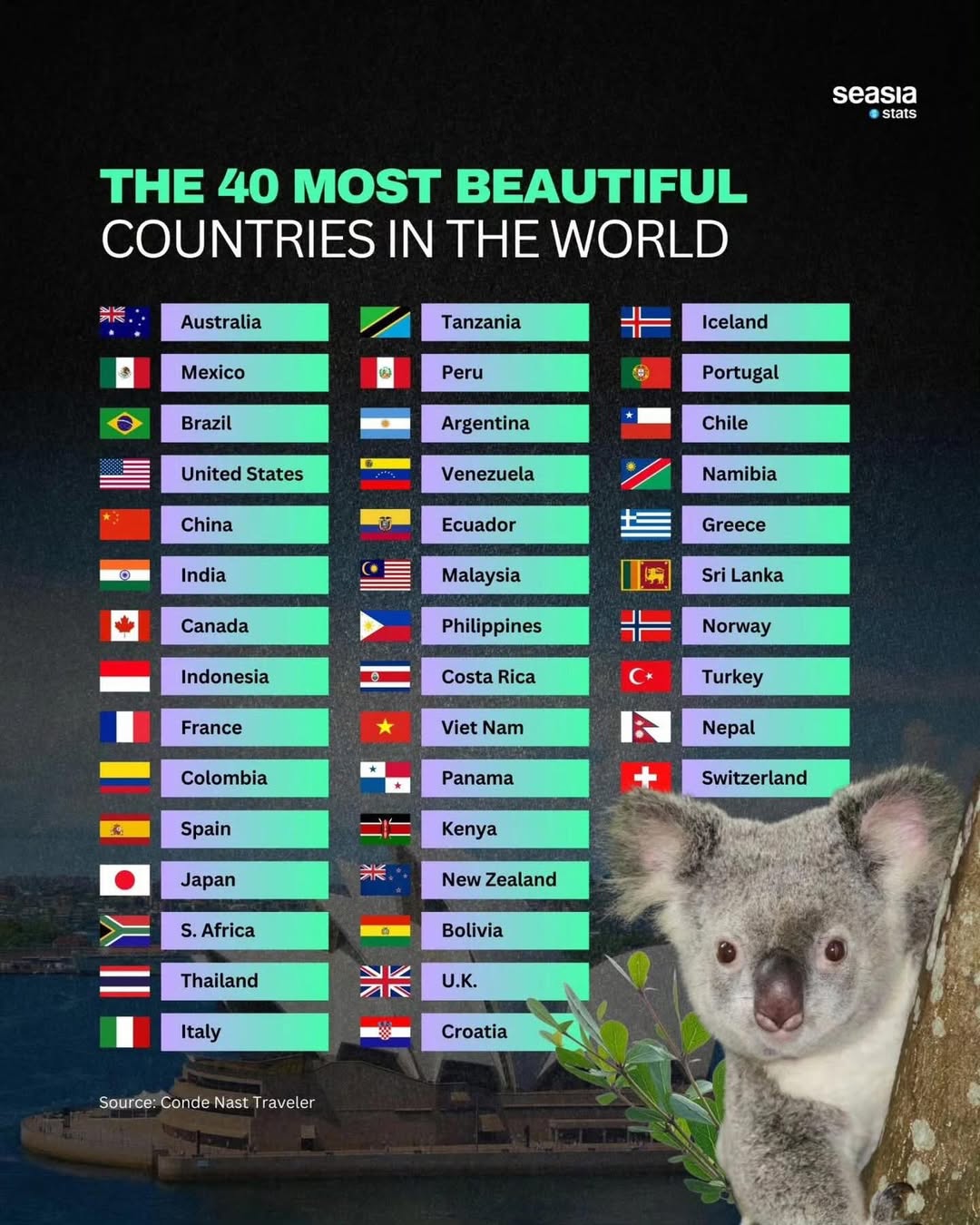 seasia
stats

THE 40 MOST BEAUTIFUL
COUNTRIES IN THE WORLD

Australia
Mexico
Brazil
United States
China
India
Canada
Indonesia
France
Colombia
Spain
Japan
S. Africa
Thailand
Italy

Tanzania
Peru
Argentina
Venezuela
Ecuador
Malaysia
Philippines
Costa Rica
Viet Nam
Panama
Kenya
New Zealand
Bolivia
U.K.
Croatia

Iceland
Portugal
Chile
Namibia
Greece
Sri Lanka
Norway
Turkey
Nepal
Switzerland

Source: Conde Nast Traveler