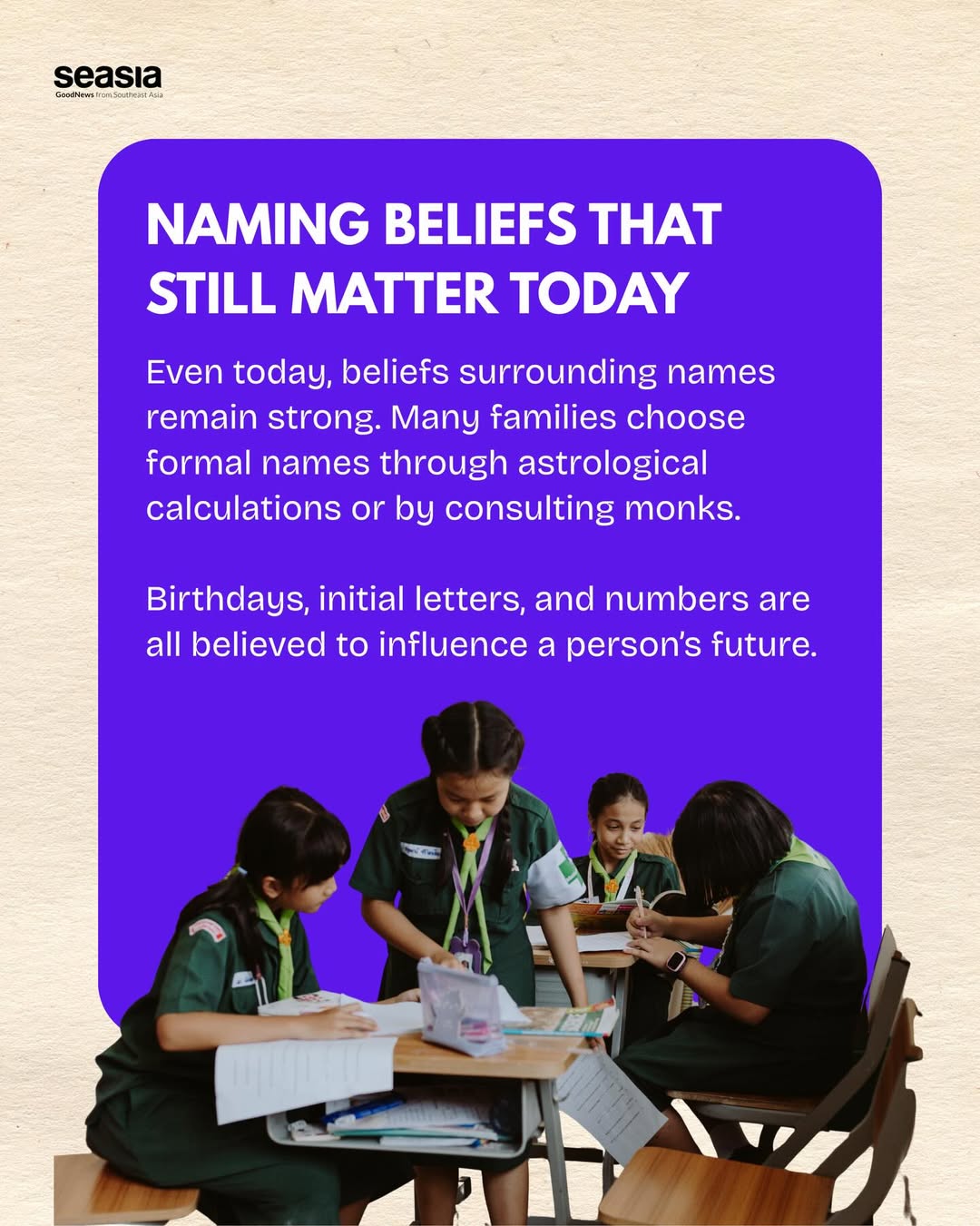 seasia
GoodNews from Southeast Asia

NAMING BELIEFS THAT STILL MATTER TODAY

Even today, beliefs surrounding names remain strong. Many families choose formal names through astrological calculations or by consulting monks.

Birthdays, initial letters, and numbers are all believed to influence a person's future.