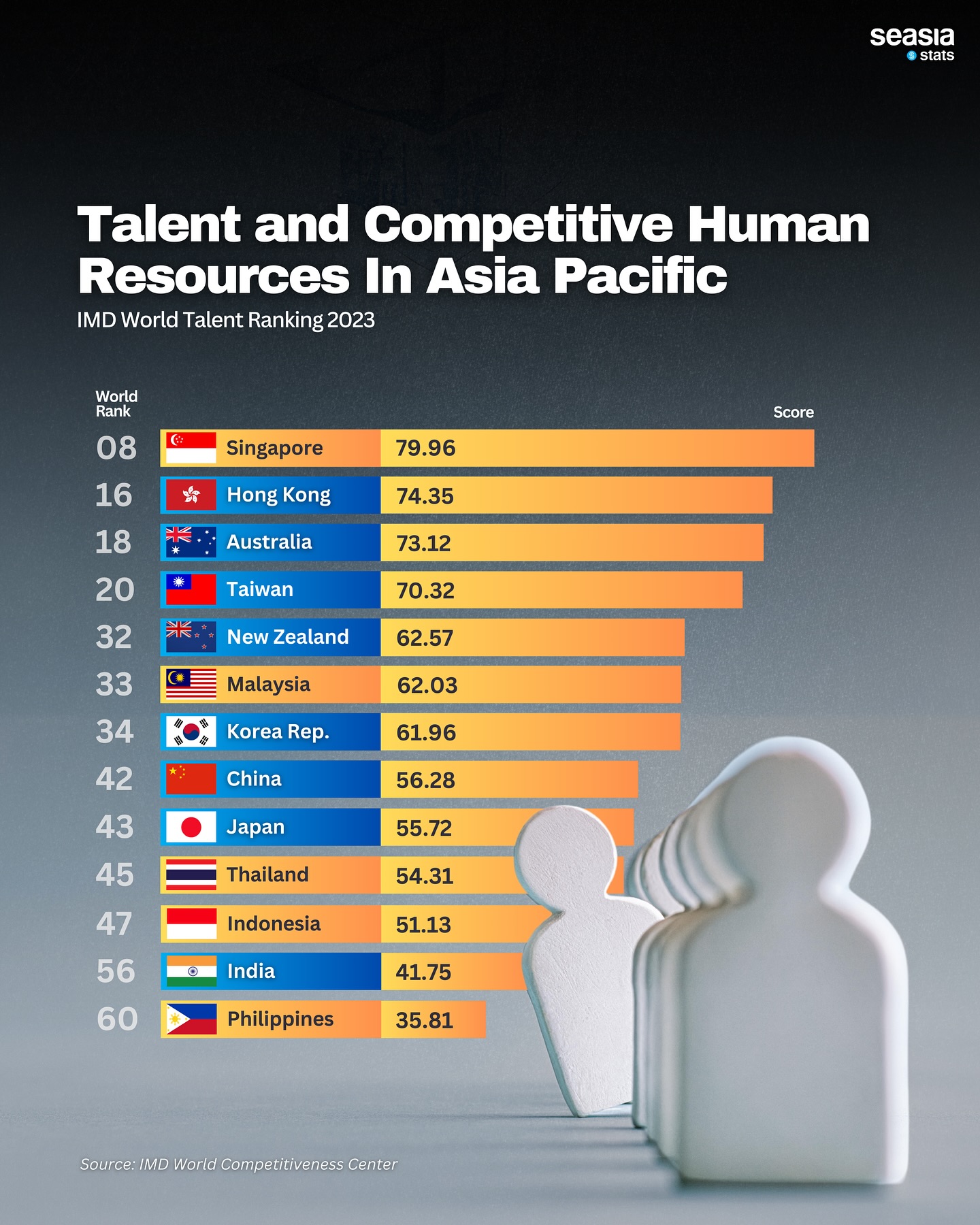 seasia
stats

Talent and Competitive Human Resources In Asia Pacific

IMD World Talent Ranking 2023

| World Rank | | Score |
|---|---|---|
| 08 | Singapore | 79.96 |
| 16 | Hong Kong | 74.35 |
| 18 | Australia | 73.12 |
| 20 | Taiwan | 70.32 |
| 32 | New Zealand | 62.57 |
| 33 | Malaysia | 62.03 |
| 34 | Korea Rep. | 61.96 |
| 42 | China | 56.28 |
| 43 | Japan | 55.72 |
| 45 | Thailand | 54.31 |
| 47 | Indonesia | 51.13 |
| 56 | India | 41.75 |
| 60 | Philippines | 35.81 |

Source: IMD World Competitiveness Center