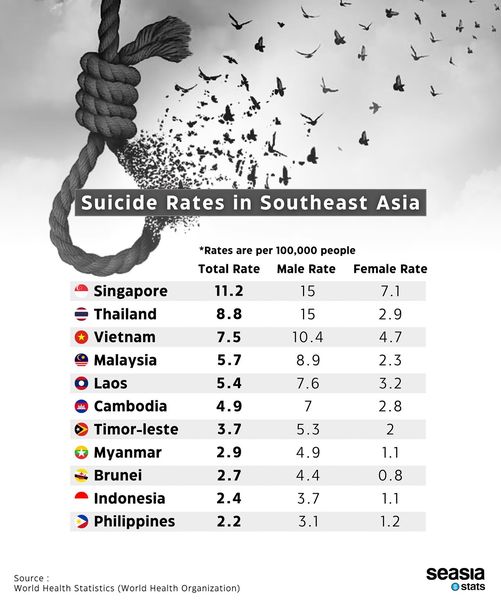 Suicide Rates in Southeast Asia

*Rates are per 100,000 people

| | Total Rate | Male Rate | Female Rate |
|---|---|---|---|
| Singapore | 11.2 | 15 | 7.1 |
| Thailand | 8.8 | 15 | 2.9 |
| Vietnam | 7.5 | 10.4 | 4.7 |
| Malaysia | 5.7 | 8.9 | 2.3 |
| Laos | 5.4 | 7.6 | 3.2 |
| Cambodia | 4.9 | 7 | 2.8 |
| Timor-leste | 3.7 | 5.3 | 2 |
| Myanmar | 2.9 | 4.9 | 1.1 |
| Brunei | 2.7 | 4.4 | 0.8 |
| Indonesia | 2.4 | 3.7 | 1.1 |
| Philippines | 2.2 | 3.1 | 1.2 |

Source :
World Health Statistics (World Health Organization)

seasia stats