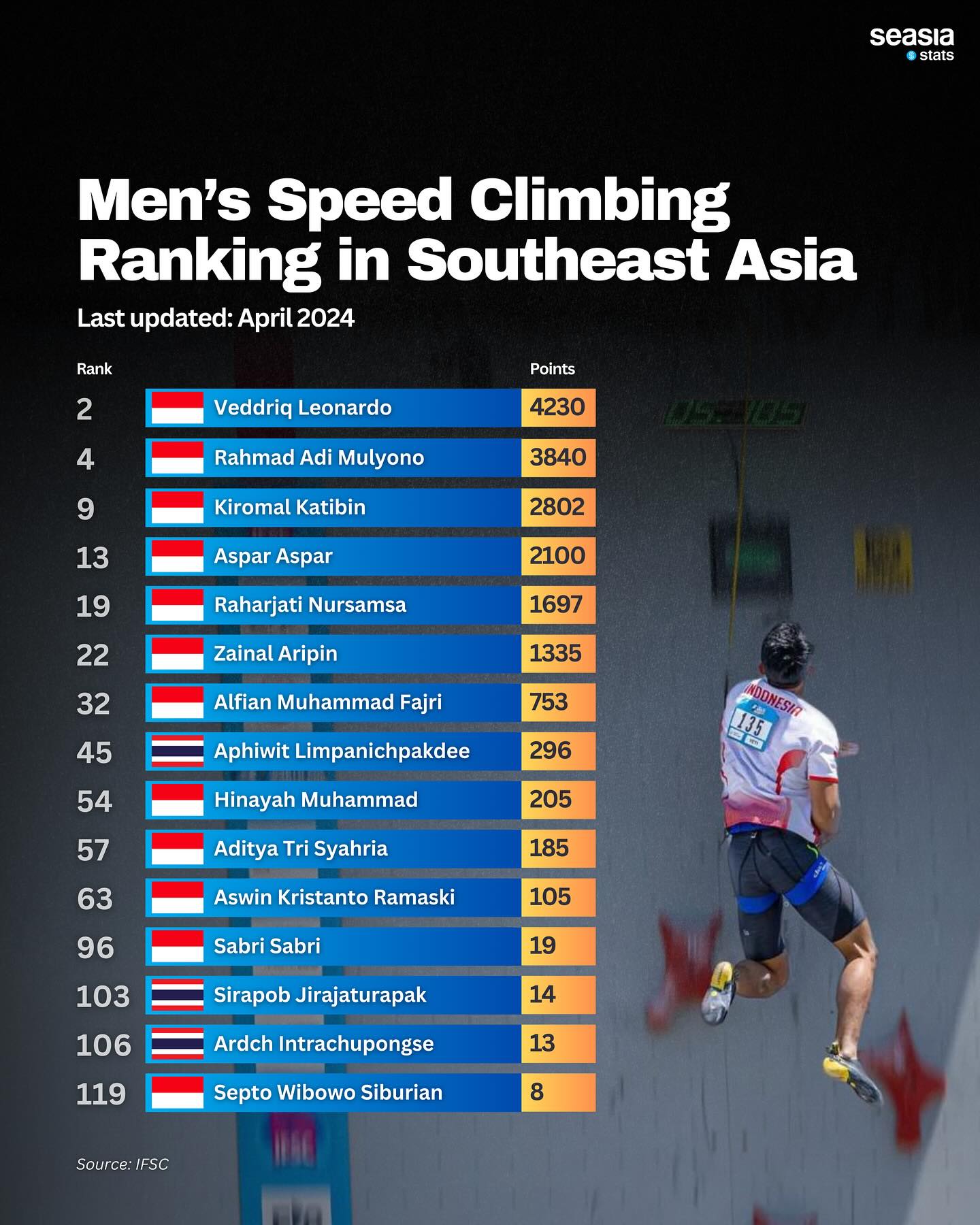 seasia stats

Men's Speed Climbing Ranking in Southeast Asia

Last updated: April 2024

| Rank | | Points |
|---|---|---|
| 2 | Veddriq Leonardo | 4230 |
| 4 | Rahmad Adi Mulyono | 3840 |
| 9 | Kiromal Katibin | 2802 |
| 13 | Aspar Aspar | 2100 |
| 19 | Raharjati Nursamsa | 1697 |
| 22 | Zainal Aripin | 1335 |
| 32 | Alfian Muhammad Fajri | 753 |
| 45 | Aphiwit Limpanichpakdee | 296 |
| 54 | Hinayah Muhammad | 205 |
| 57 | Aditya Tri Syahria | 185 |
| 63 | Aswin Kristanto Ramaski | 105 |
| 96 | Sabri Sabri | 19 |
| 103 | Sirapob Jirajaturapak | 14 |
| 106 | Ardch Intrachupongse | 13 |
| 119 | Septo Wibowo Siburian | 8 |

INDONESIA
135

Source: IFSC