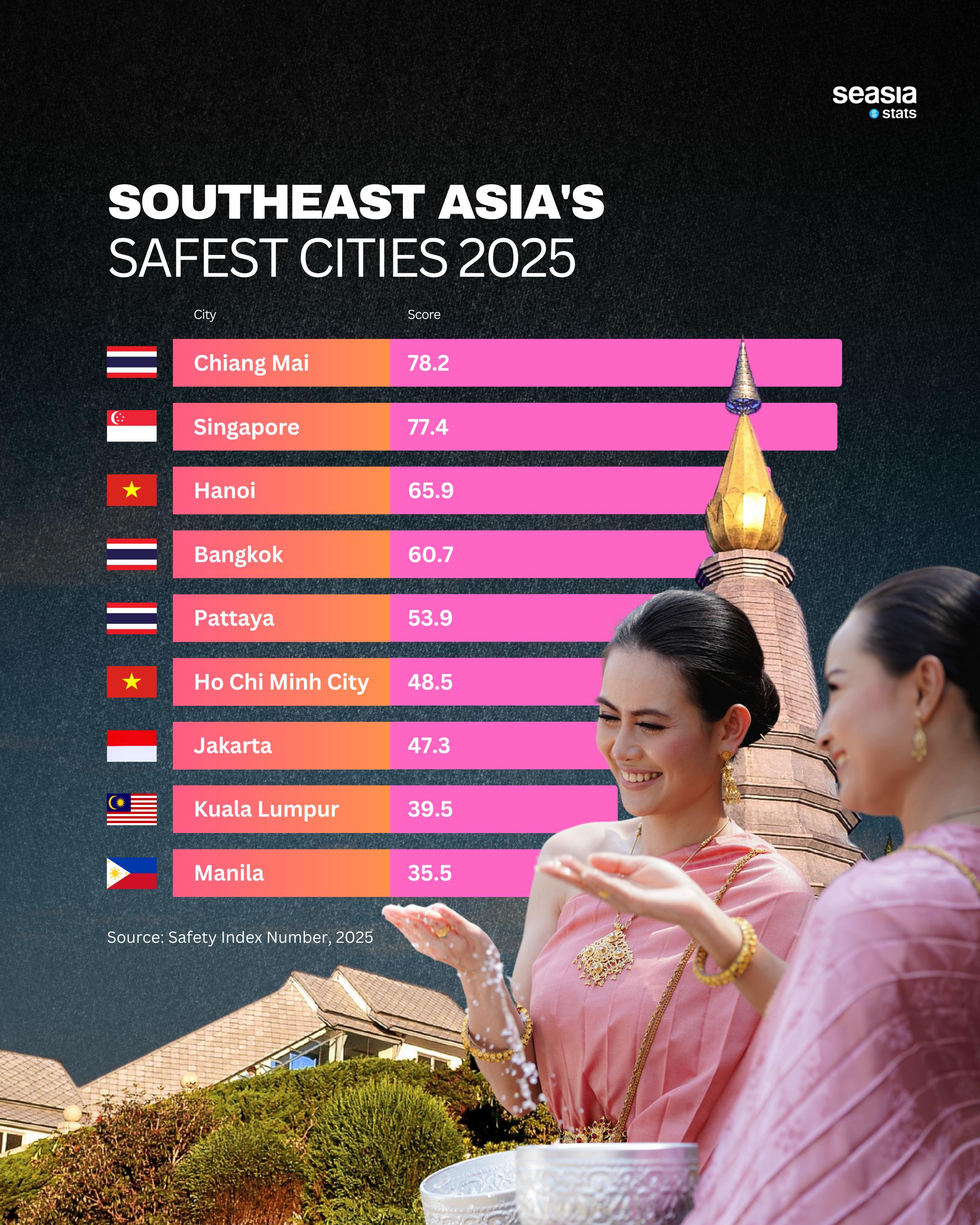 seasia stats

SOUTHEAST ASIA'S SAFEST CITIES 2025

| City | Score |
|---|---|
| Chiang Mai | 78.2 |
| Singapore | 77.4 |
| Hanoi | 65.9 |
| Bangkok | 60.7 |
| Pattaya | 53.9 |
| Ho Chi Minh City | 48.5 |
| Jakarta | 47.3 |
| Kuala Lumpur | 39.5 |
| Manila | 35.5 |

Source: Safety Index Number, 2025