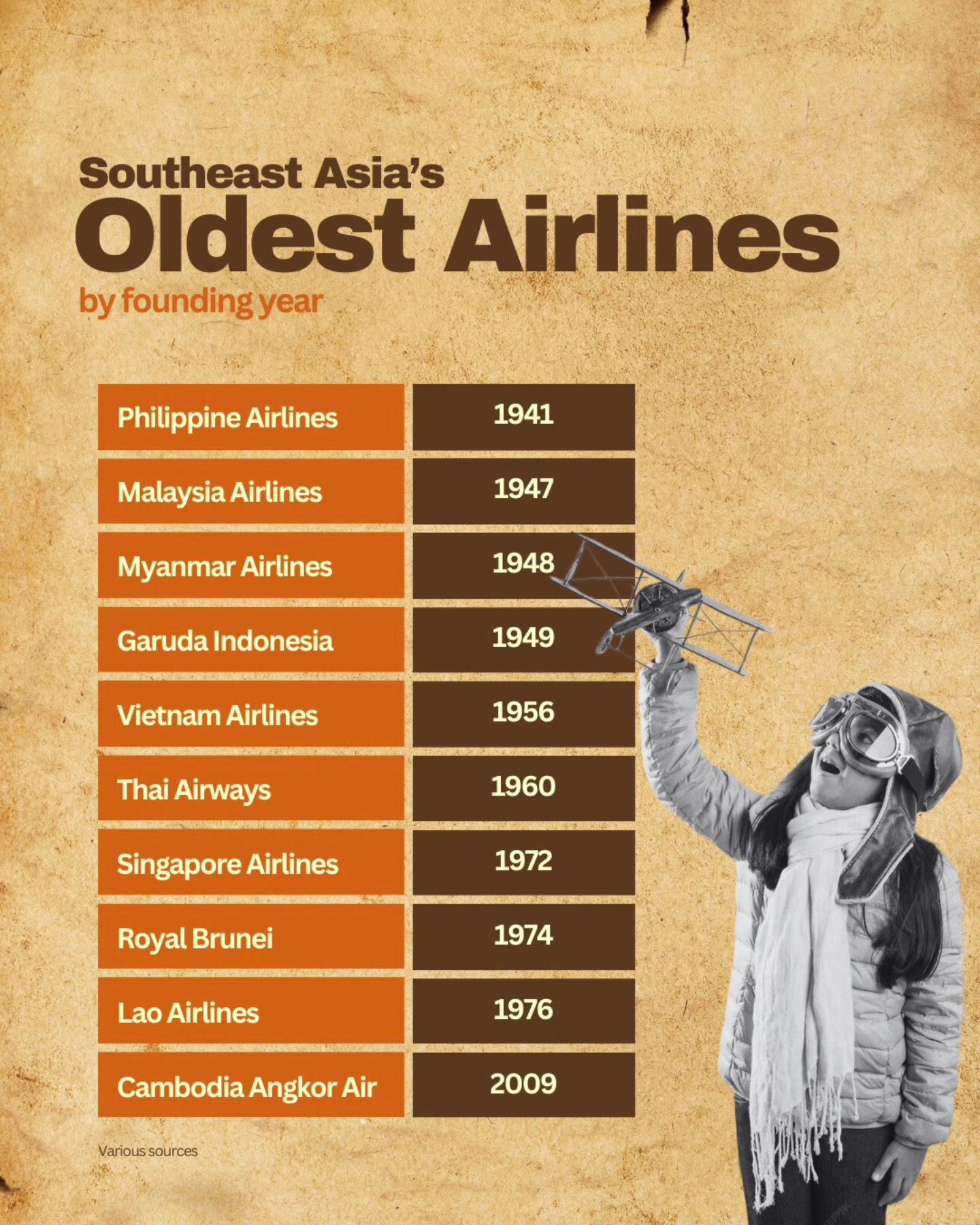 Southeast Asia's
Oldest Airlines
by founding year

| | |
|---|---|
| Philippine Airlines | 1941 |
| Malaysia Airlines | 1947 |
| Myanmar Airlines | 1948 |
| Garuda Indonesia | 1949 |
| Vietnam Airlines | 1956 |
| Thai Airways | 1960 |
| Singapore Airlines | 1972 |
| Royal Brunei | 1974 |
| Lao Airlines | 1976 |
| Cambodia Angkor Air | 2009 |

Various sources