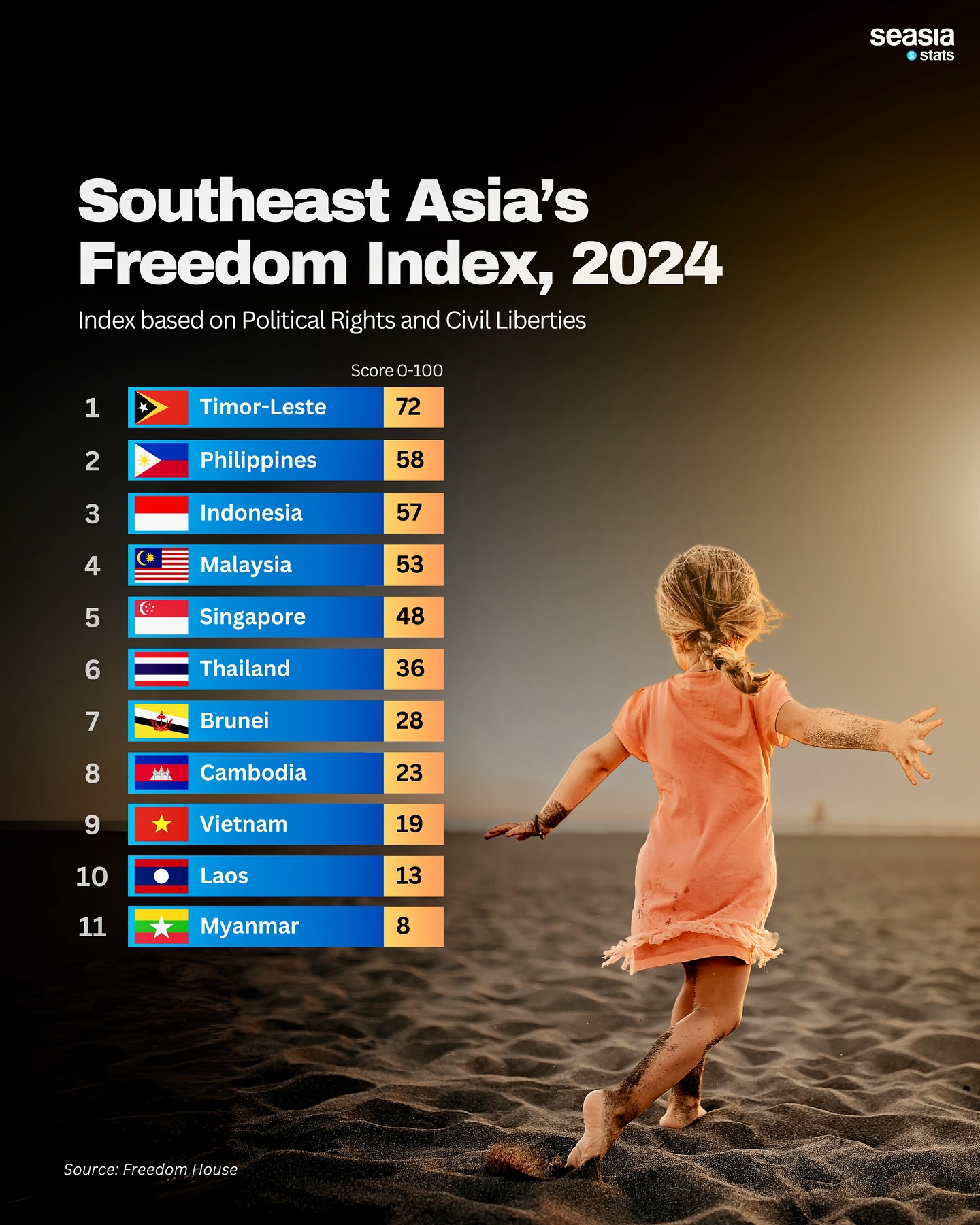 seasia stats

Southeast Asia's Freedom Index, 2024

Index based on Political Rights and Civil Liberties

| | | Score 0-100 |
|---|---|---|
| 1 | Timor-Leste | 72 |
| 2 | Philippines | 58 |
| 3 | Indonesia | 57 |
| 4 | Malaysia | 53 |
| 5 | Singapore | 48 |
| 6 | Thailand | 36 |
| 7 | Brunei | 28 |
| 8 | Cambodia | 23 |
| 9 | Vietnam | 19 |
| 10 | Laos | 13 |
| 11 | Myanmar | 8 |

Source: Freedom House