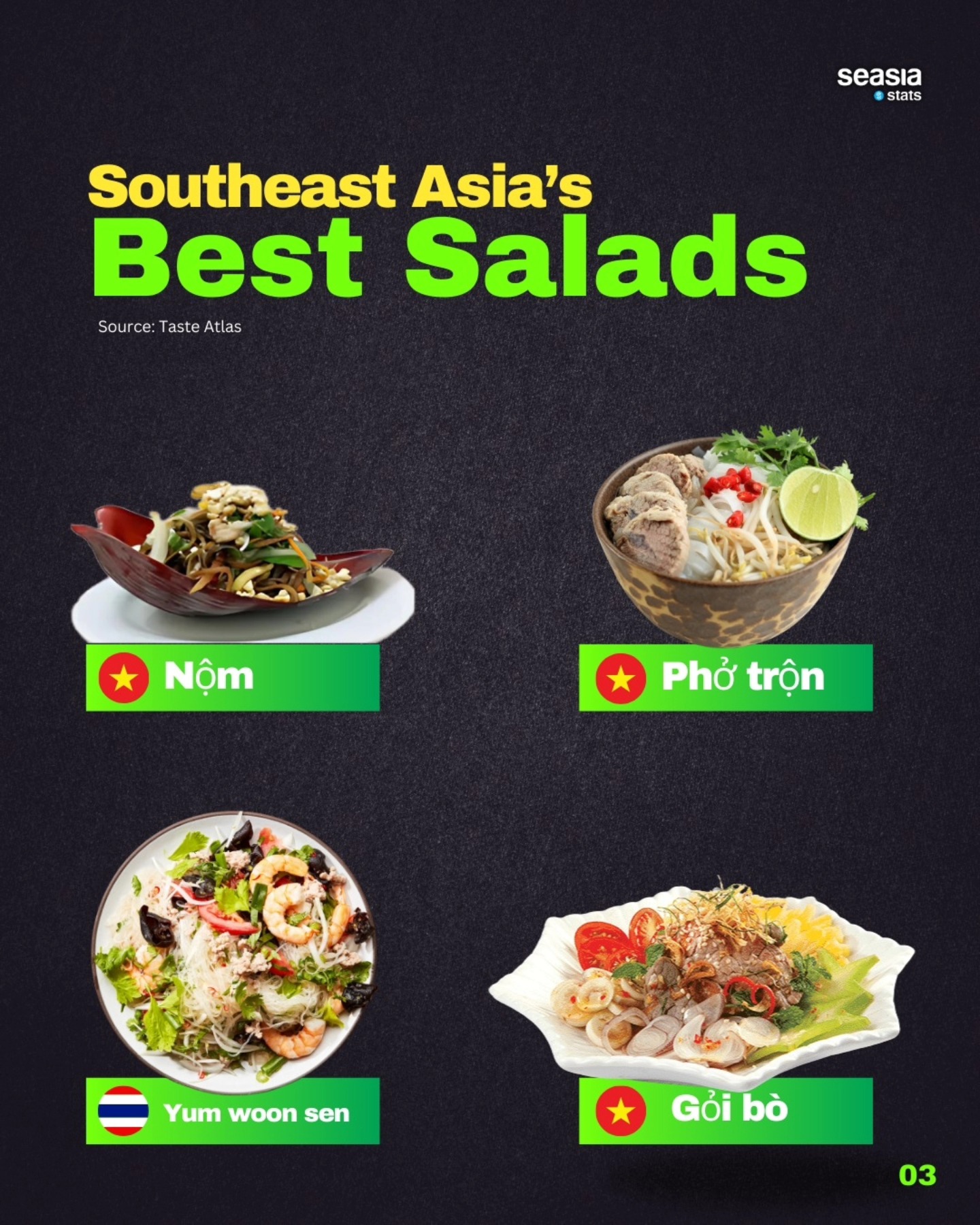 seasia stats

Southeast Asia's
Best Salads

Source: Taste Atlas

Nộm

Phở trộn

Yum woon sen

Gỏi bò

03