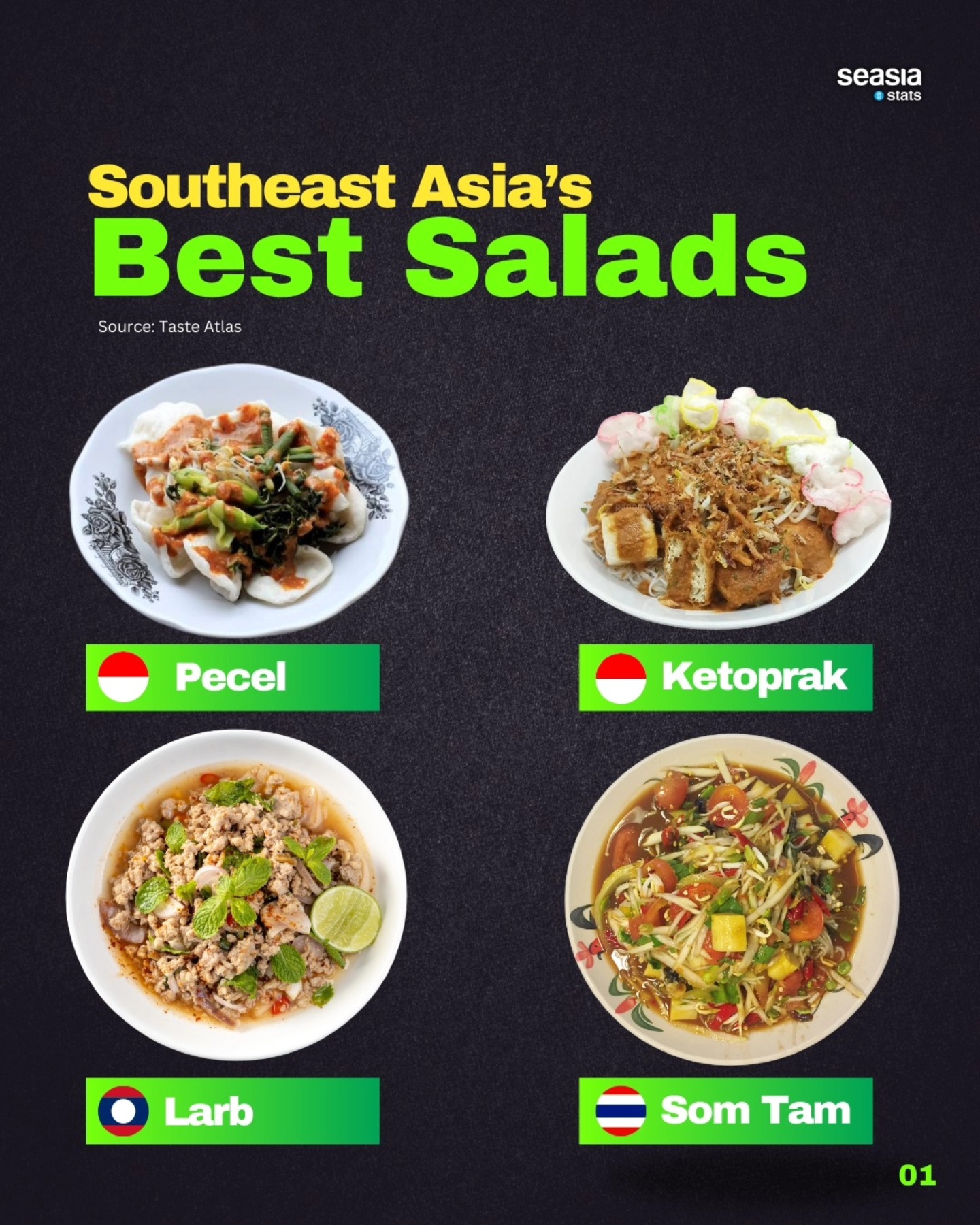 seasia
stats

Southeast Asia's
Best Salads

Source: Taste Atlas

Pecel

Ketoprak

Larb

Som Tam

01