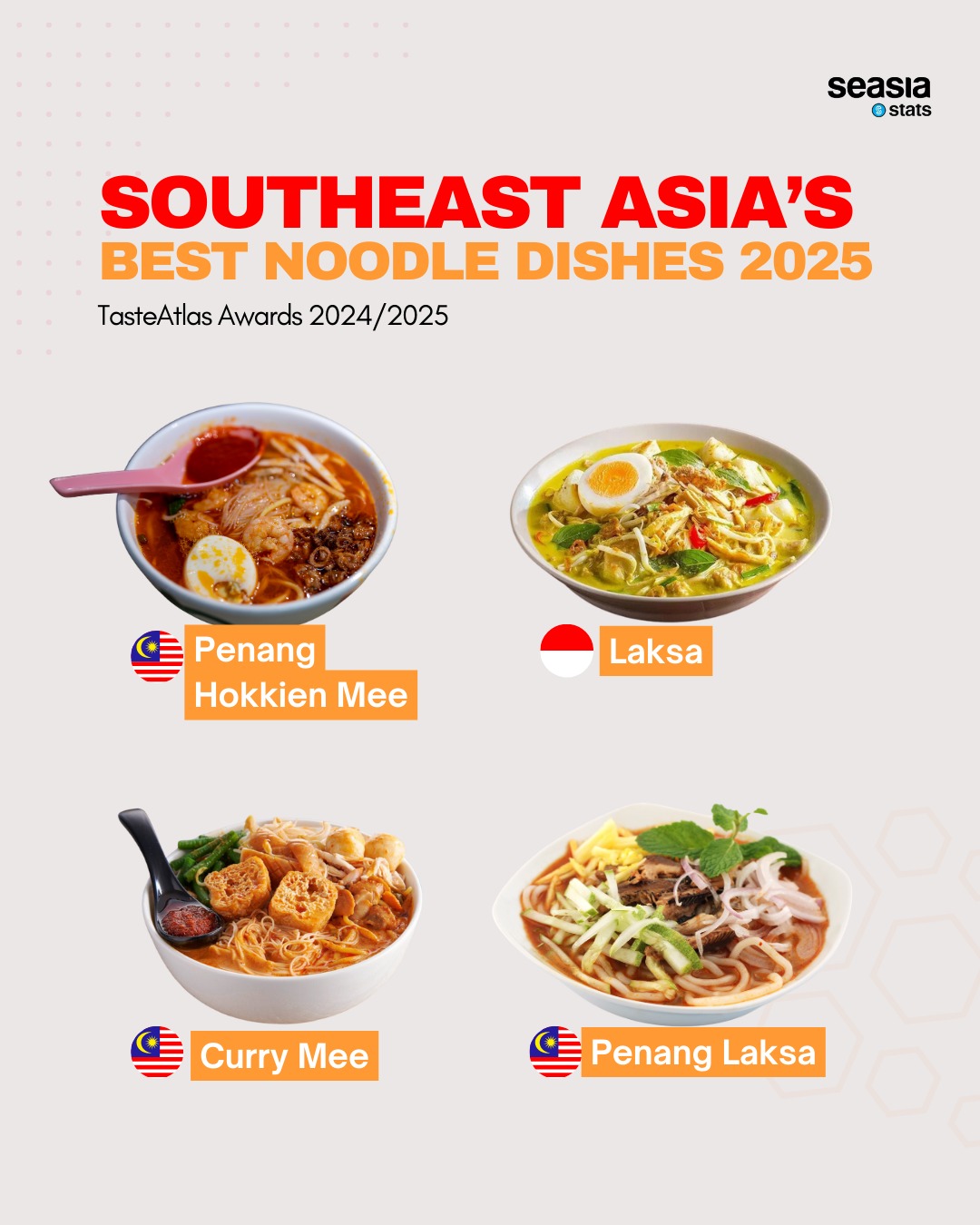 seasia
stats

SOUTHEAST ASIA'S
BEST NOODLE DISHES 2025

TasteAtlas Awards 2024/2025

Penang Hokkien Mee

Laksa

Curry Mee

Penang Laksa