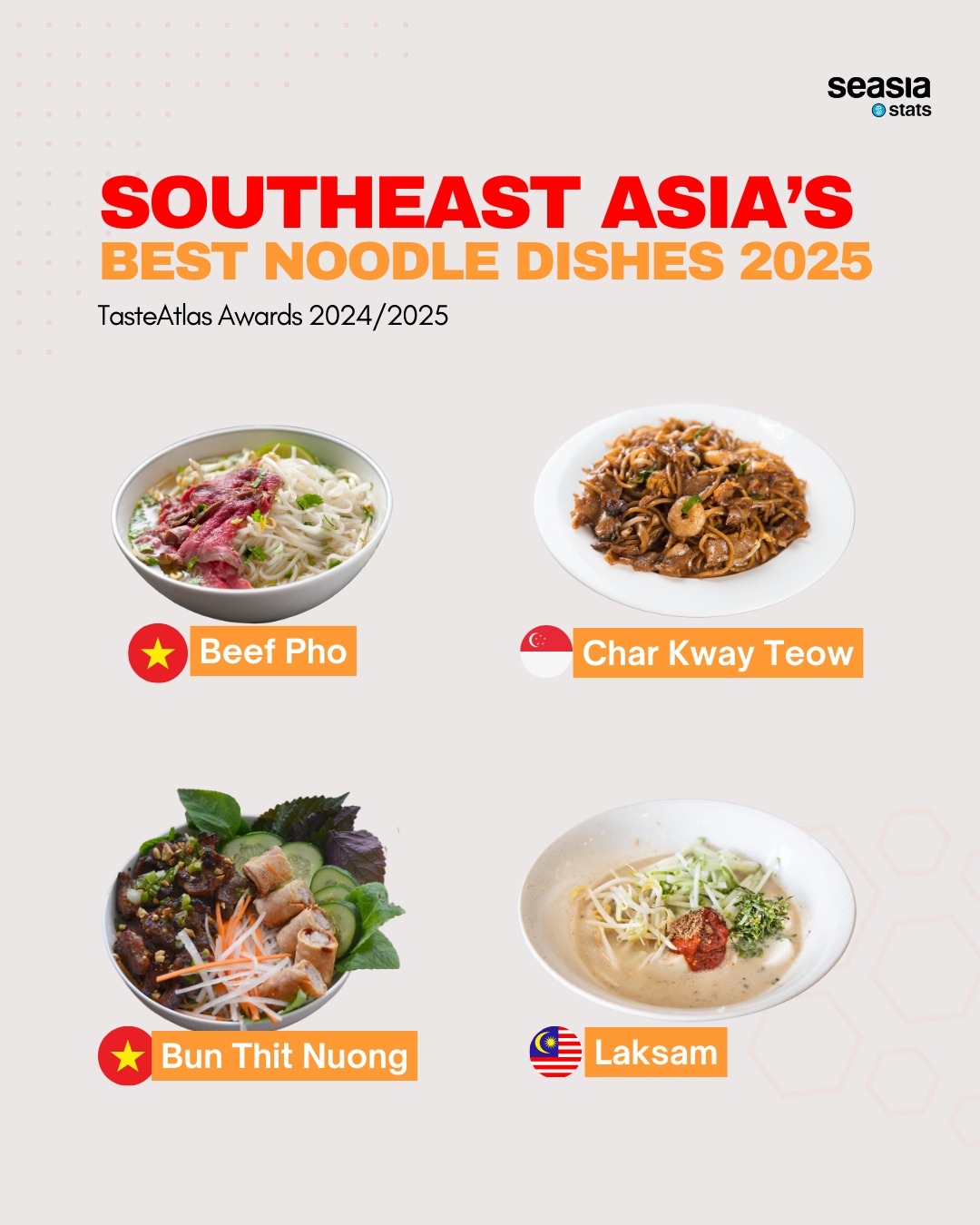 seasia stats

SOUTHEAST ASIA'S
BEST NOODLE DISHES 2025
TasteAtlas Awards 2024/2025

Beef Pho

Char Kway Teow

Bun Thit Nuong

Laksam