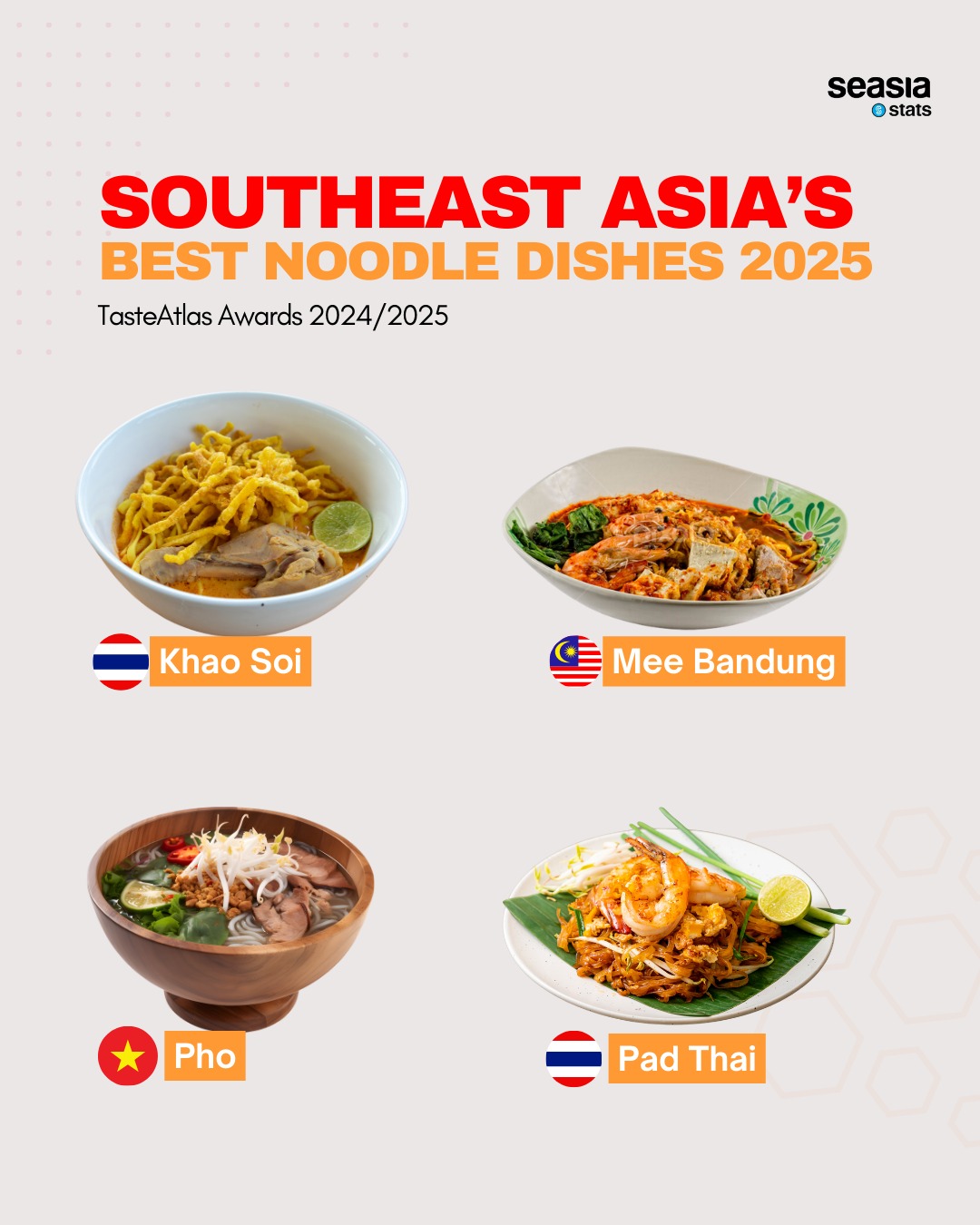 seasia
stats

SOUTHEAST ASIA'S
BEST NOODLE DISHES 2025

TasteAtlas Awards 2024/2025

Khao Soi

Mee Bandung

Pho

Pad Thai