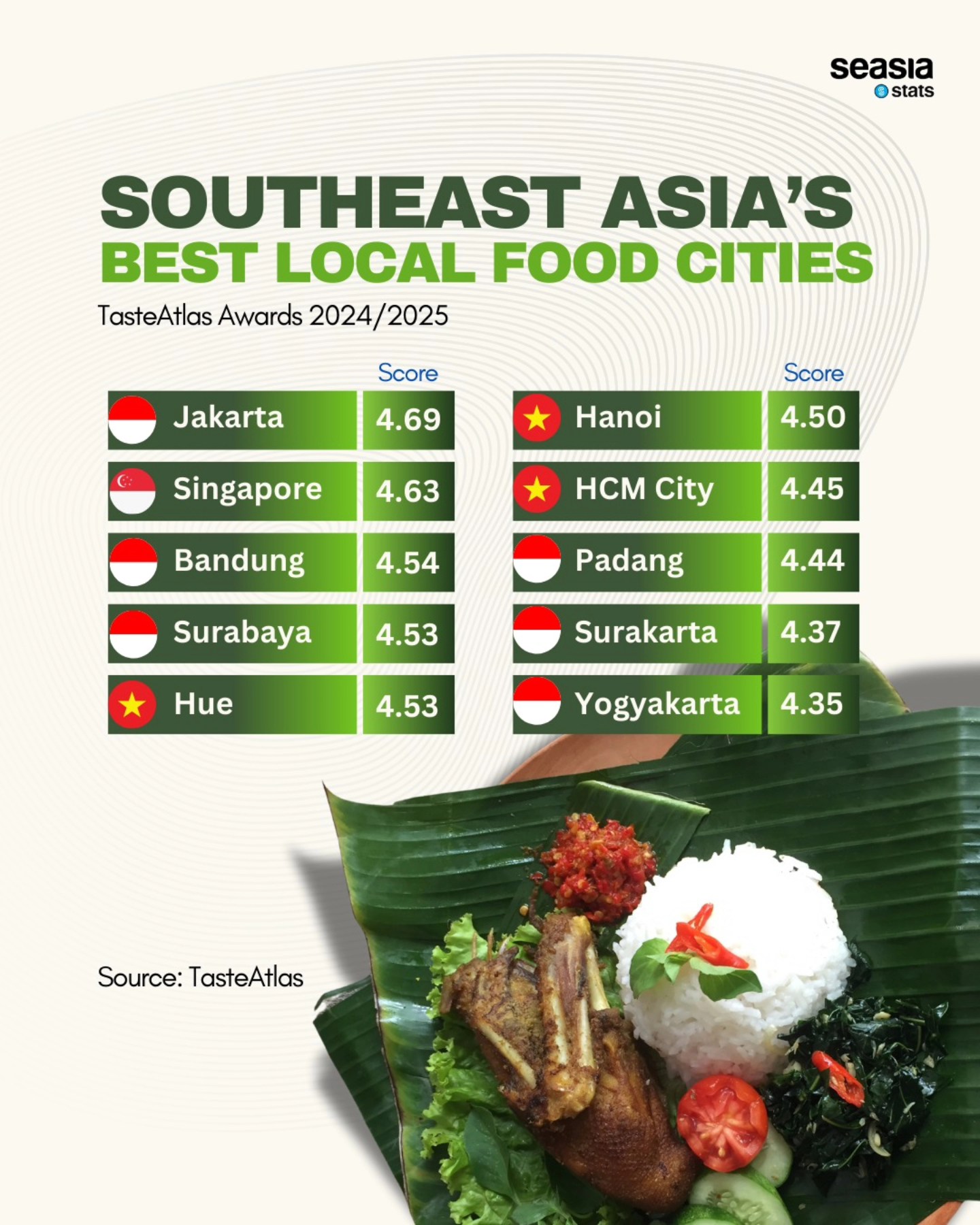 seasia
stats

SOUTHEAST ASIA'S
BEST LOCAL FOOD CITIES

TasteAtlas Awards 2024/2025

| | Score |
|---|---|
| Jakarta | 4.69 |
| Singapore | 4.63 |
| Bandung | 4.54 |
| Surabaya | 4.53 |
| Hue | 4.53 |

| | Score |
|---|---|
| Hanoi | 4.50 |
| HCM City | 4.45 |
| Padang | 4.44 |
| Surakarta | 4.37 |
| Yogyakarta | 4.35 |

Source: TasteAtlas