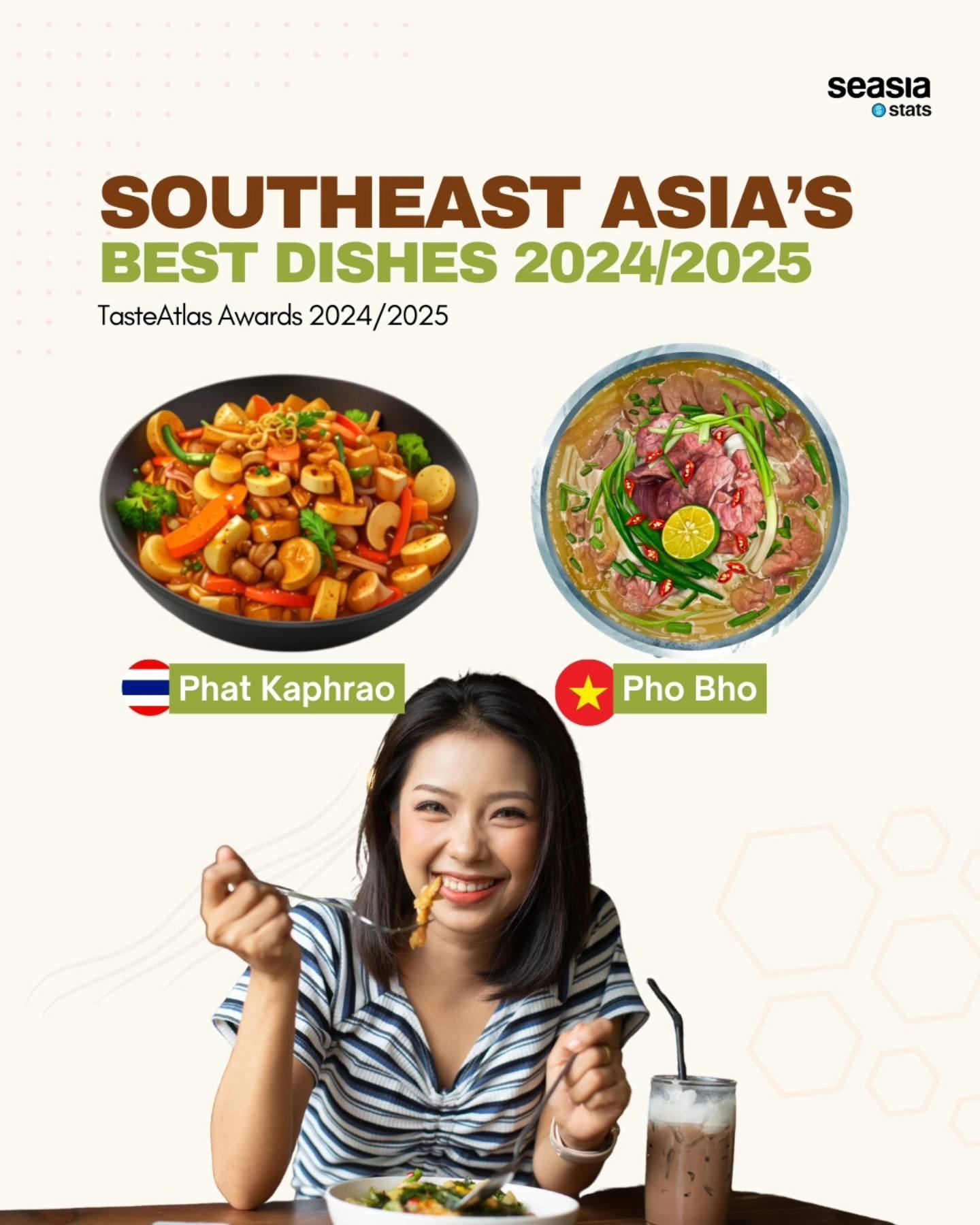 seasia stats

SOUTHEAST ASIA'S
BEST DISHES 2024/2025
TasteAtlas Awards 2024/2025

Phat Kaphrao

Pho Bho