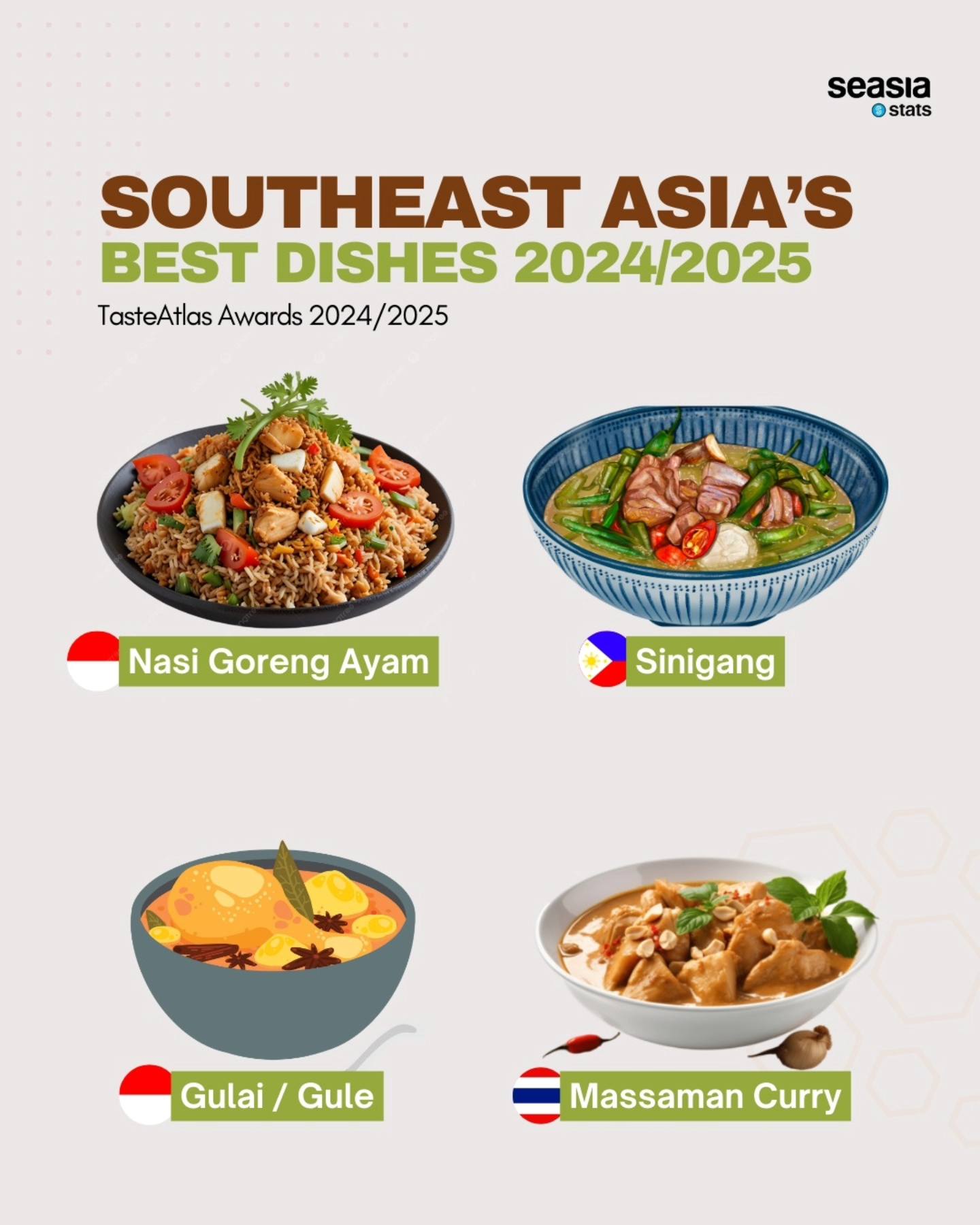 seasia stats

SOUTHEAST ASIA'S
BEST DISHES 2024/2025
TasteAtlas Awards 2024/2025

Nasi Goreng Ayam

Sinigang

Gulai / Gule

Massaman Curry