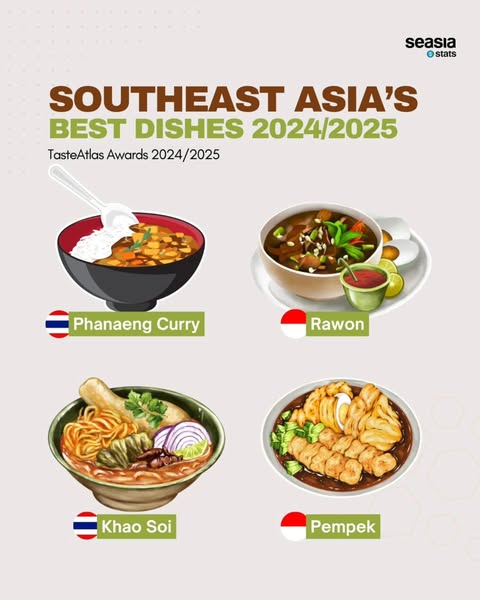 seasia stats

SOUTHEAST ASIA'S
BEST DISHES 2024/2025

TasteAtlas Awards 2024/2025

Phanaeng Curry

Rawon

Khao Soi

Pempek