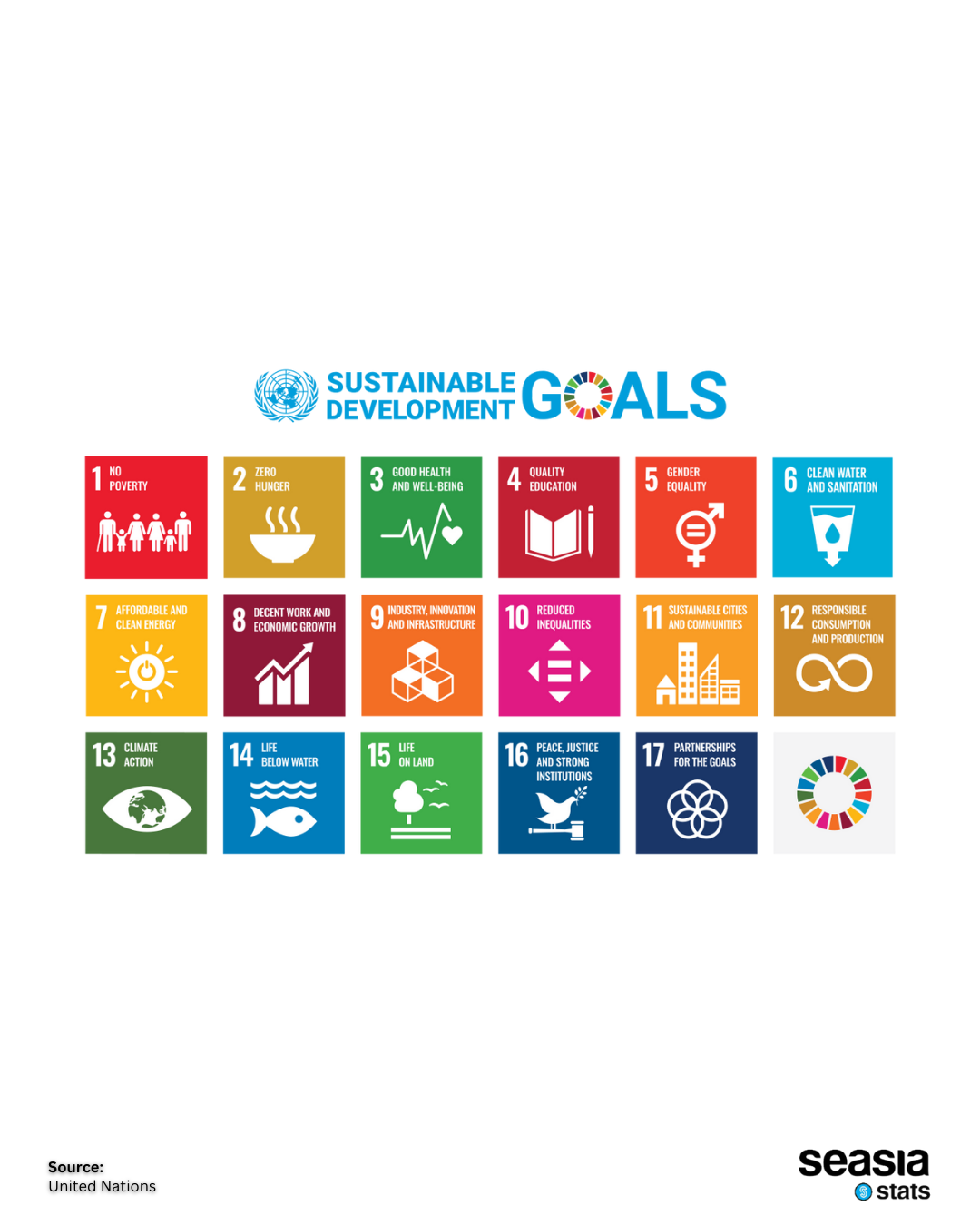 SUSTAINABLE DEVELOPMENT GOALS

1 NO POVERTY

2 ZERO HUNGER

3 GOOD HEALTH AND WELL-BEING

4 QUALITY EDUCATION

5 GENDER EQUALITY

6 CLEAN WATER AND SANITATION

7 AFFORDABLE AND CLEAN ENERGY

8 DECENT WORK AND ECONOMIC GROWTH

9 INDUSTRY, INNOVATION AND INFRASTRUCTURE

10 REDUCED INEQUALITIES

11 SUSTAINABLE CITIES AND COMMUNITIES

12 RESPONSIBLE CONSUMPTION AND PRODUCTION

13 CLIMATE ACTION

14 LIFE BELOW WATER

15 LIFE ON LAND

16 PEACE, JUSTICE AND STRONG INSTITUTIONS

17 PARTNERSHIPS FOR THE GOALS

Source:
United Nations

seasia stats