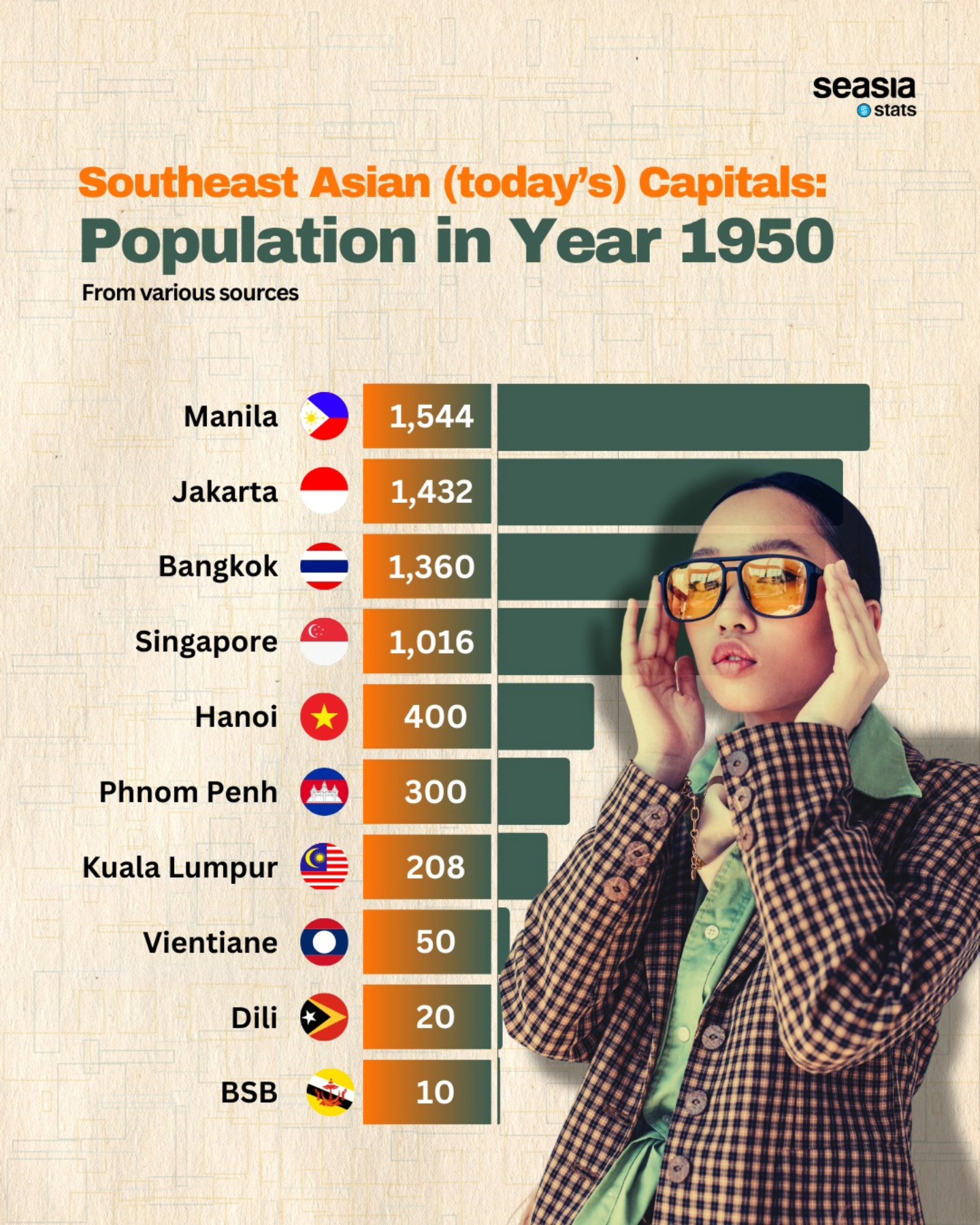 seasia stats

Southeast Asian (today's) Capitals:
Population in Year 1950
From various sources

Manila 1,544
Jakarta 1,432
Bangkok 1,360
Singapore 1,016
Hanoi 400
Phnom Penh 300
Kuala Lumpur 208
Vientiane 50
Dili 20
BSB 10