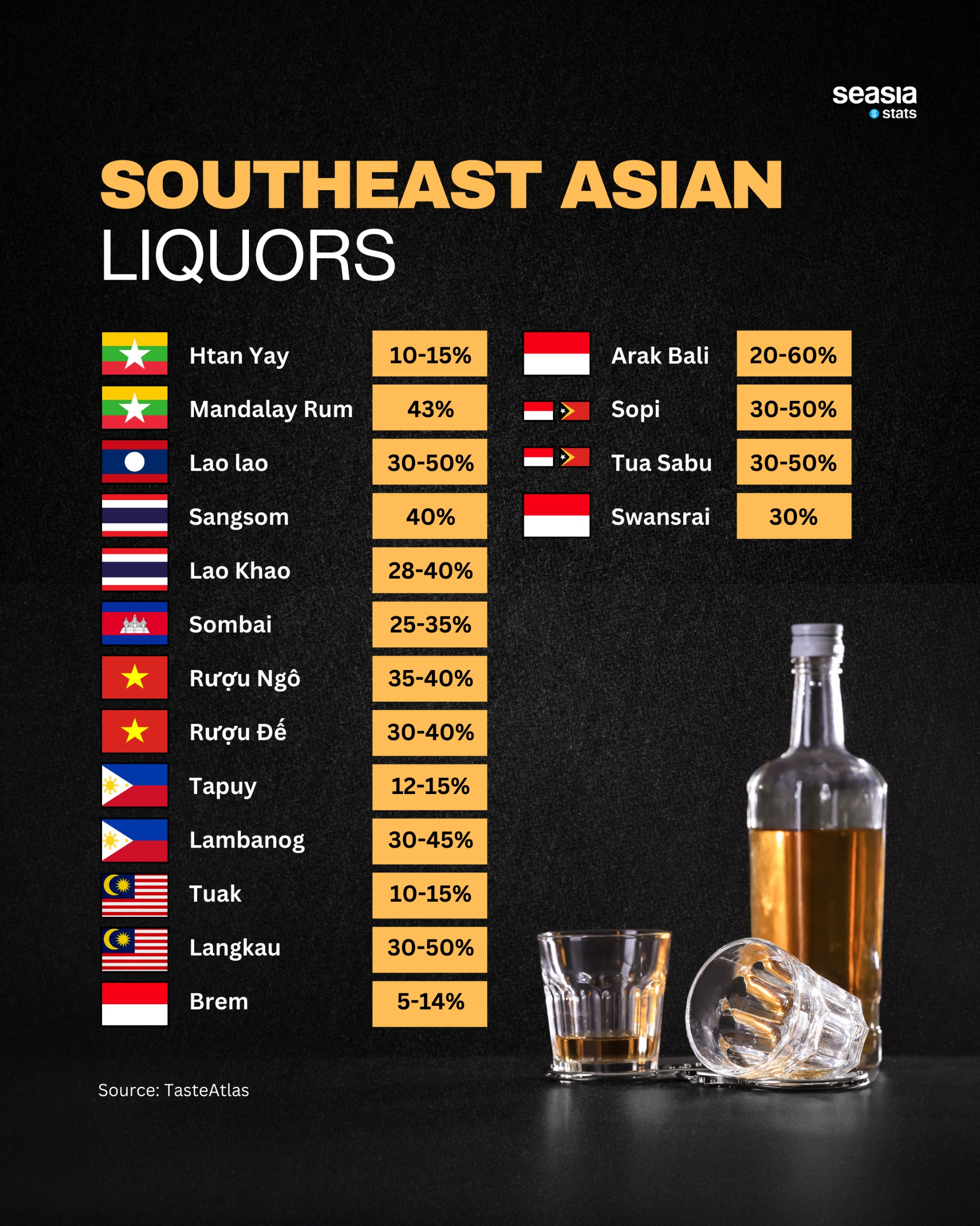 seasia stats

SOUTHEAST ASIAN LIQUORS

| | |
|---|---|
| Htan Yay | 10-15% |
| Mandalay Rum | 43% |
| Lao lao | 30-50% |
| Sangsom | 40% |
| Lao Khao | 28-40% |
| Sombai | 25-35% |
| Rượu Ngô | 35-40% |
| Rượu Đế | 30-40% |
| Tapuy | 12-15% |
| Lambanog | 30-45% |
| Tuak | 10-15% |
| Langkau | 30-50% |
| Brem | 5-14% |

| | |
|---|---|
| Arak Bali | 20-60% |
| Sopi | 30-50% |
| Tua Sabu | 30-50% |
| Swansrai | 30% |

Source: TasteAtlas