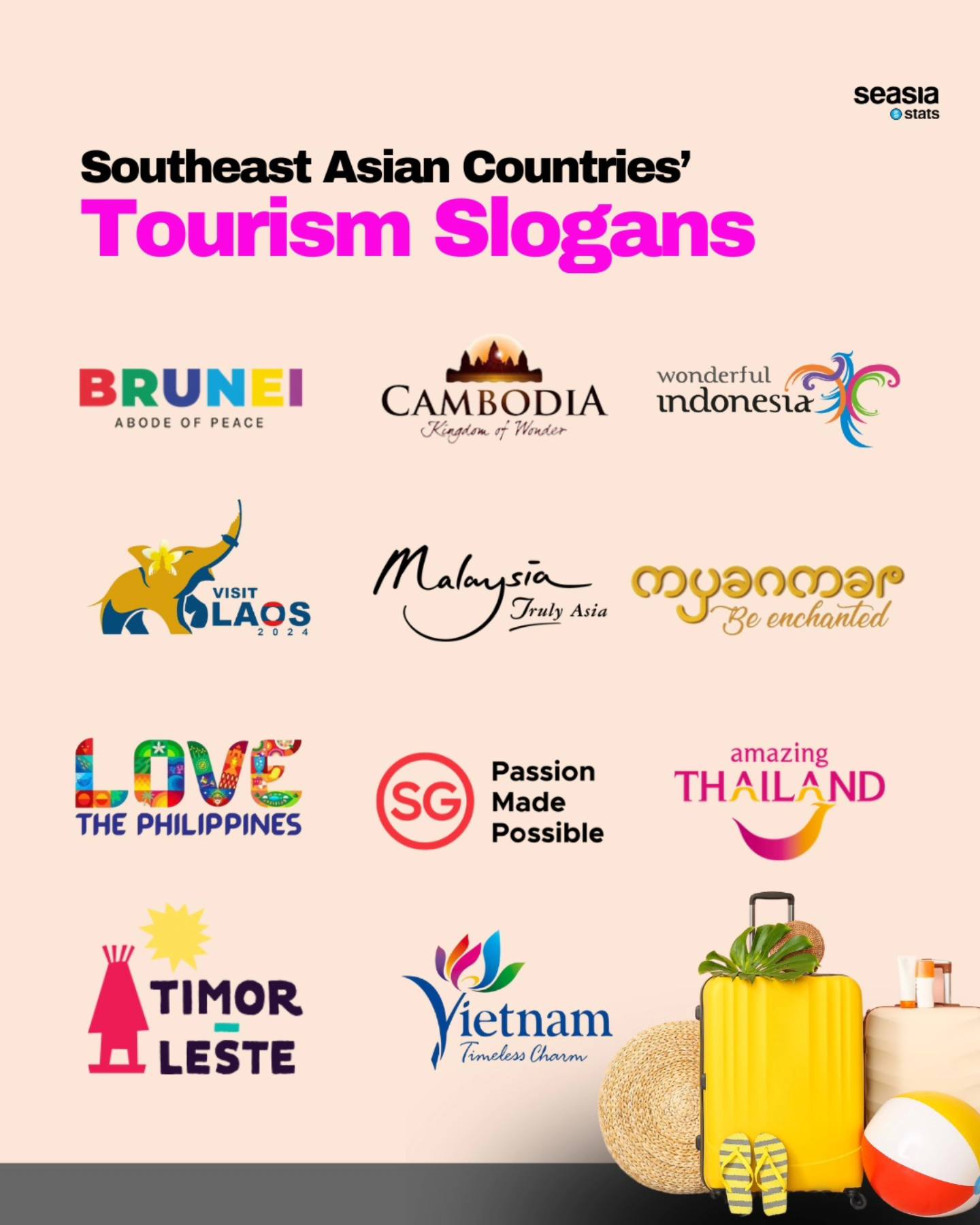 seasia stats

Southeast Asian Countries'
Tourism Slogans

BRUNEI
ABODE OF PEACE

CAMBODIA
Kingdom of Wonder

wonderful indonesia

VISIT LAOS 2024

Malaysia
Truly Asia

myanmar
Be enchanted

LOVE
THE PHILIPPINES

SG
Passion Made Possible

amazing THAILAND

TIMOR - LESTE

Vietnam
Timeless Charm