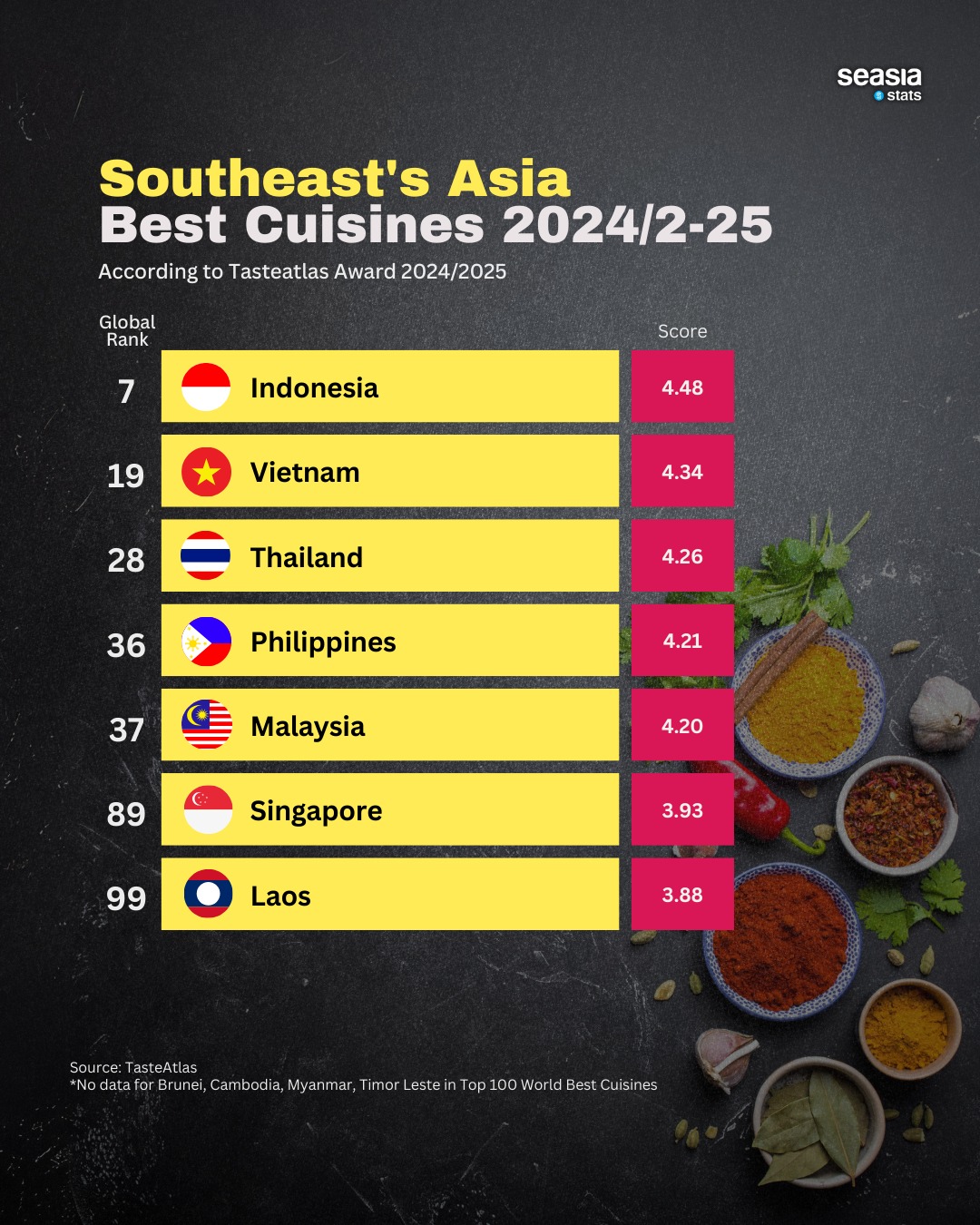 seasia stats

Southeast's Asia
Best Cuisines 2024/2-25

According to Tasteatlas Award 2024/2025

| Global Rank | | Score |
|---|---|---|
| 7 | Indonesia | 4.48 |
| 19 | Vietnam | 4.34 |
| 28 | Thailand | 4.26 |
| 36 | Philippines | 4.21 |
| 37 | Malaysia | 4.20 |
| 89 | Singapore | 3.93 |
| 99 | Laos | 3.88 |

Source: TasteAtlas
*No data for Brunei, Cambodia, Myanmar, Timor Leste in Top 100 World Best Cuisines