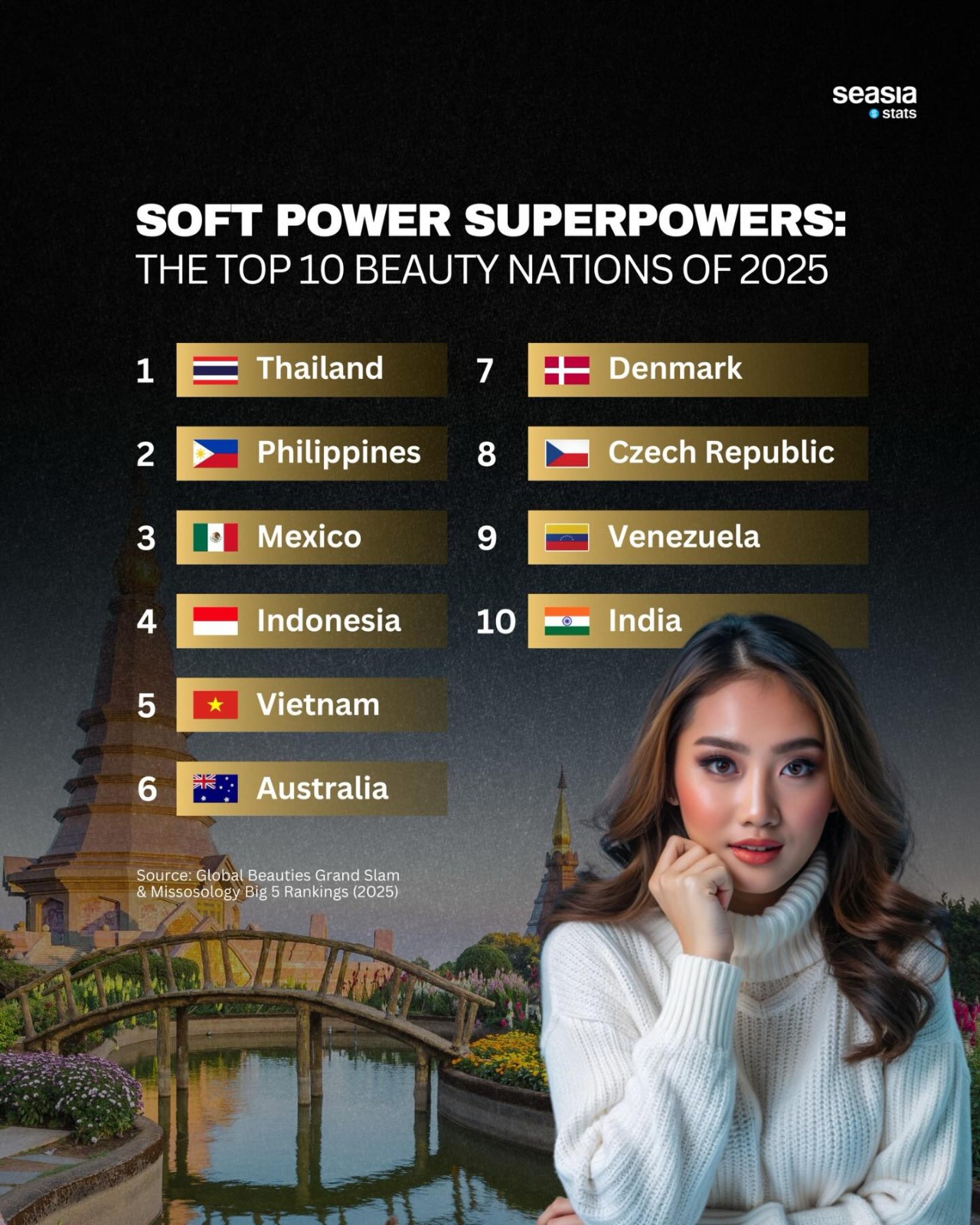 seasia stats

SOFT POWER SUPERPOWERS:
THE TOP 10 BEAUTY NATIONS OF 2025

1 Thailand
2 Philippines
3 Mexico
4 Indonesia
5 Vietnam
6 Australia

7 Denmark
8 Czech Republic
9 Venezuela
10 India

Source: Global Beauties Grand Slam & Missosology Big 5 Rankings (2025)