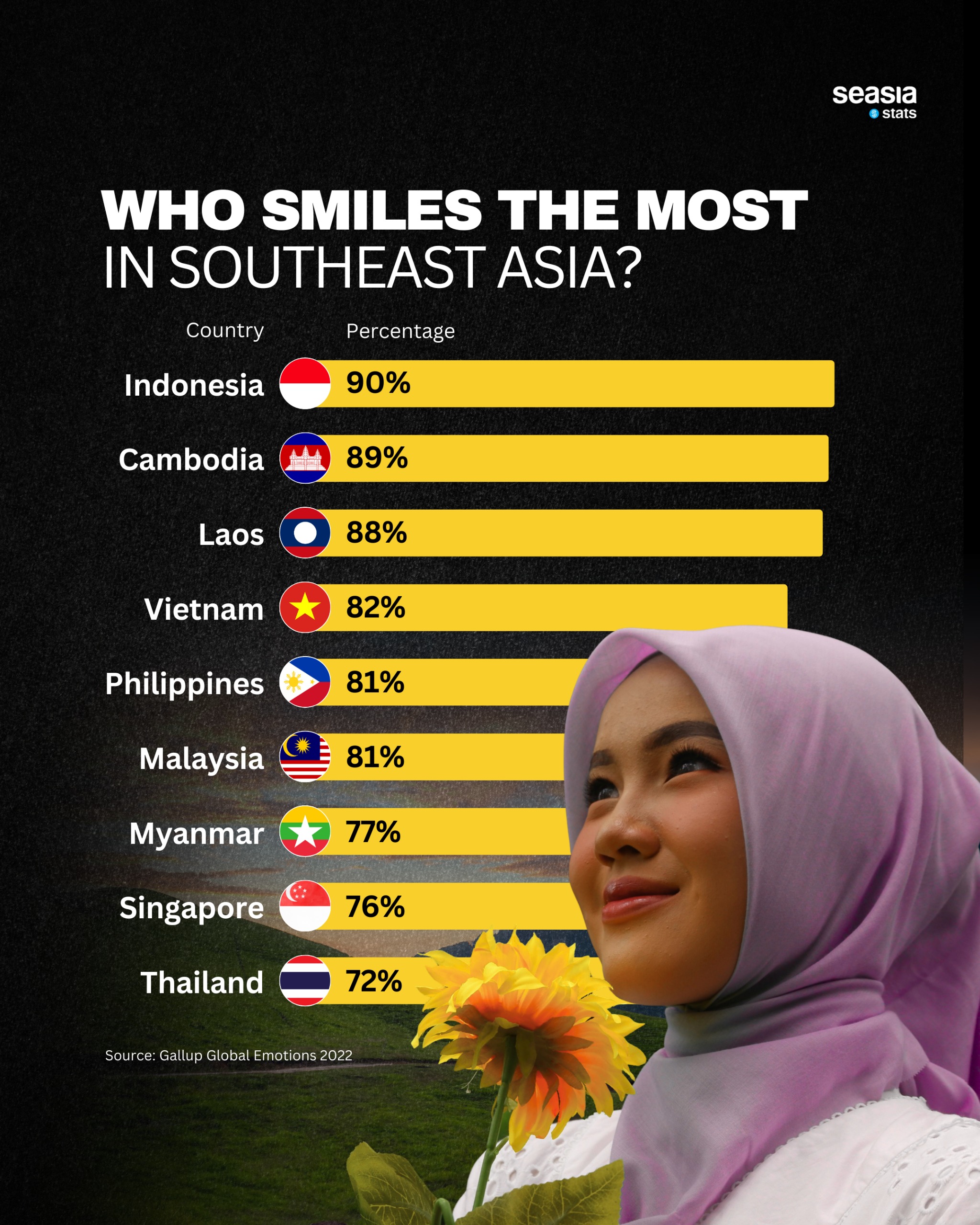 seasia
stats

WHO SMILES THE MOST
IN SOUTHEAST ASIA?

| Country | Percentage |
|---|---|
| Indonesia | 90% |
| Cambodia | 89% |
| Laos | 88% |
| Vietnam | 82% |
| Philippines | 81% |
| Malaysia | 81% |
| Myanmar | 77% |
| Singapore | 76% |
| Thailand | 72% |

Source: Gallup Global Emotions 2022