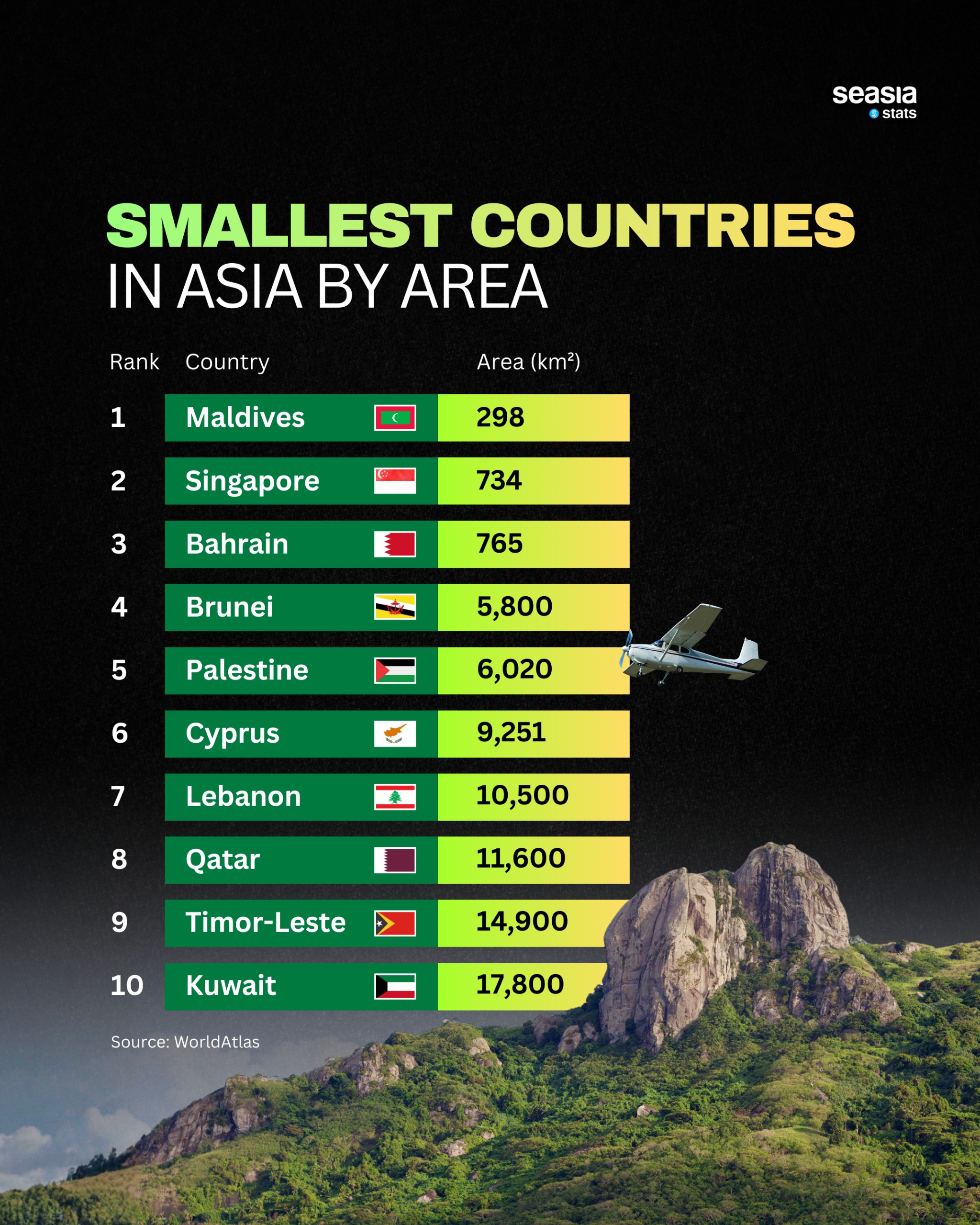 seasia stats

SMALLEST COUNTRIES
IN ASIA BY AREA

| Rank | Country | Area (km²) |
|---|---|---|
| 1 | Maldives | 298 |
| 2 | Singapore | 734 |
| 3 | Bahrain | 765 |
| 4 | Brunei | 5,800 |
| 5 | Palestine | 6,020 |
| 6 | Cyprus | 9,251 |
| 7 | Lebanon | 10,500 |
| 8 | Qatar | 11,600 |
| 9 | Timor-Leste | 14,900 |
| 10 | Kuwait | 17,800 |

Source: WorldAtlas